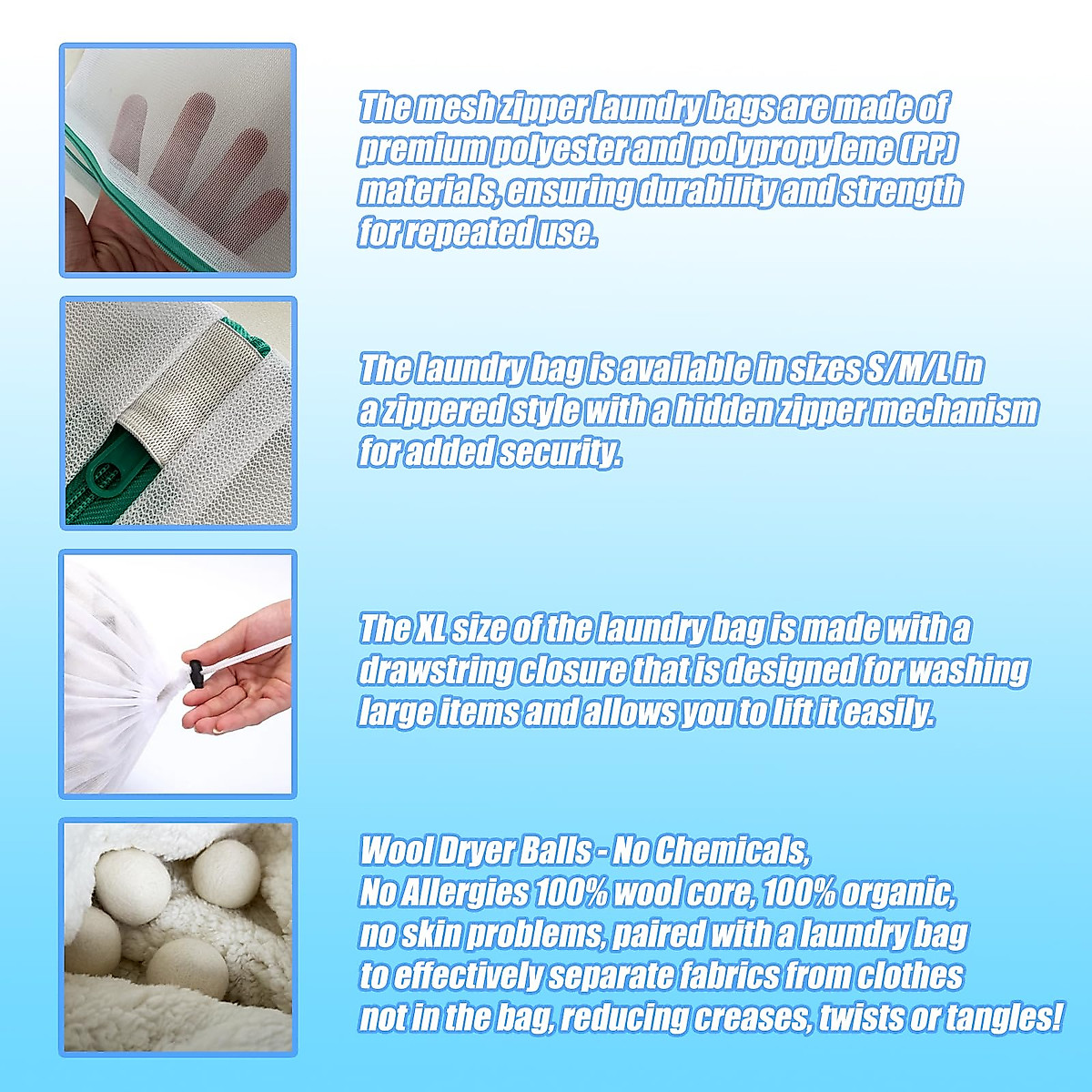 The mesh zipper laundry bags are made of premium polyester and polypropylene (PP) materials, ensuring durability and strength for repeated use.

The laundry bag is available in sizes S/M/L in a zippered style with a hidden zipper mechanism for added security.

The XL size of the laundry bag is made with a drawstring closure that is designed for washing large items and allows you to lift it easily.

Wool Dryer Balls - No Chemicals, No Allergies 100% wool core, 100% organic, no skin problems, paired with a laundry bag to effectively separate fabrics from clothes not in the bag, reducing creases, twists or tangles!