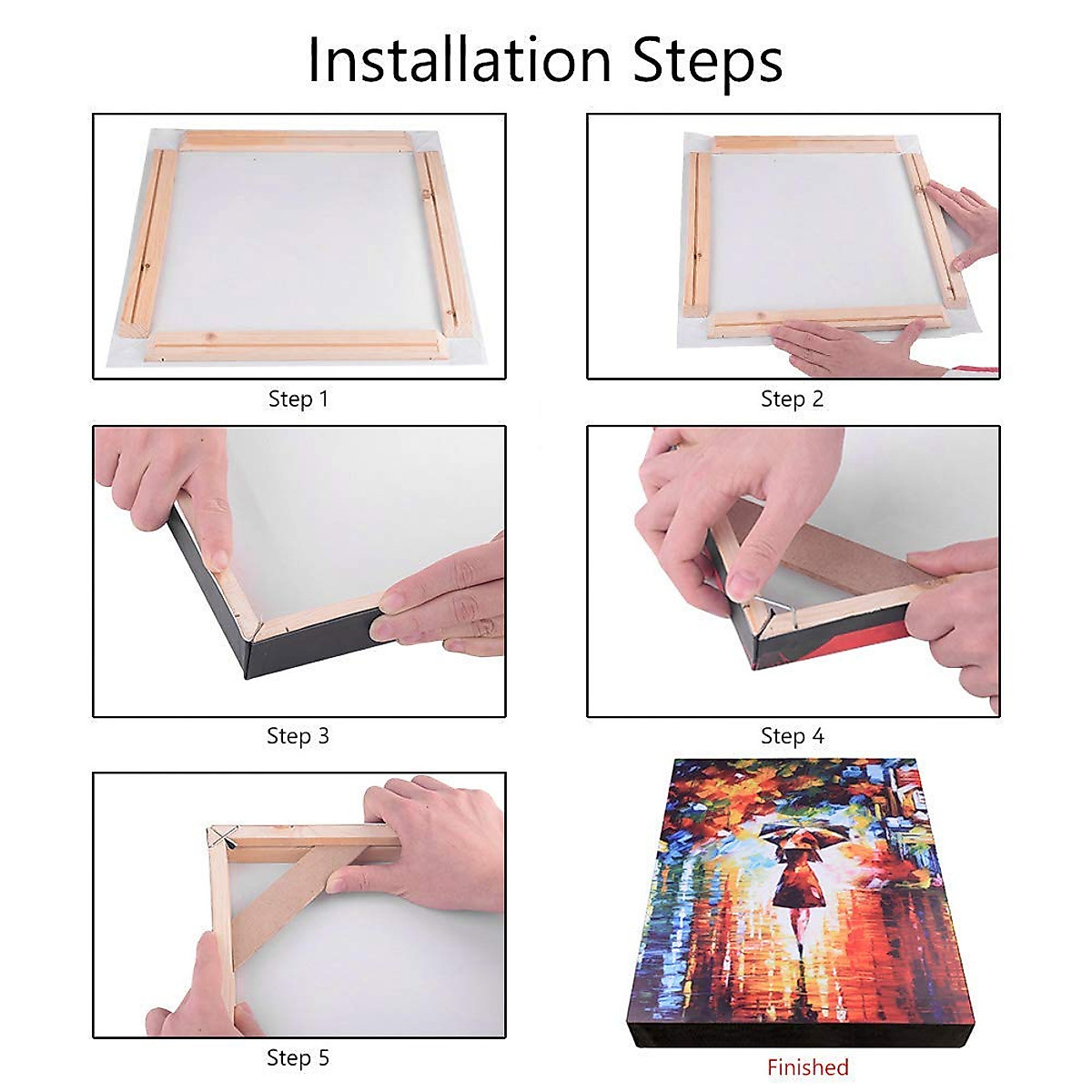 Installation Steps

Step 1

Step 2

Step 3

Step 4

Step 5

Finished