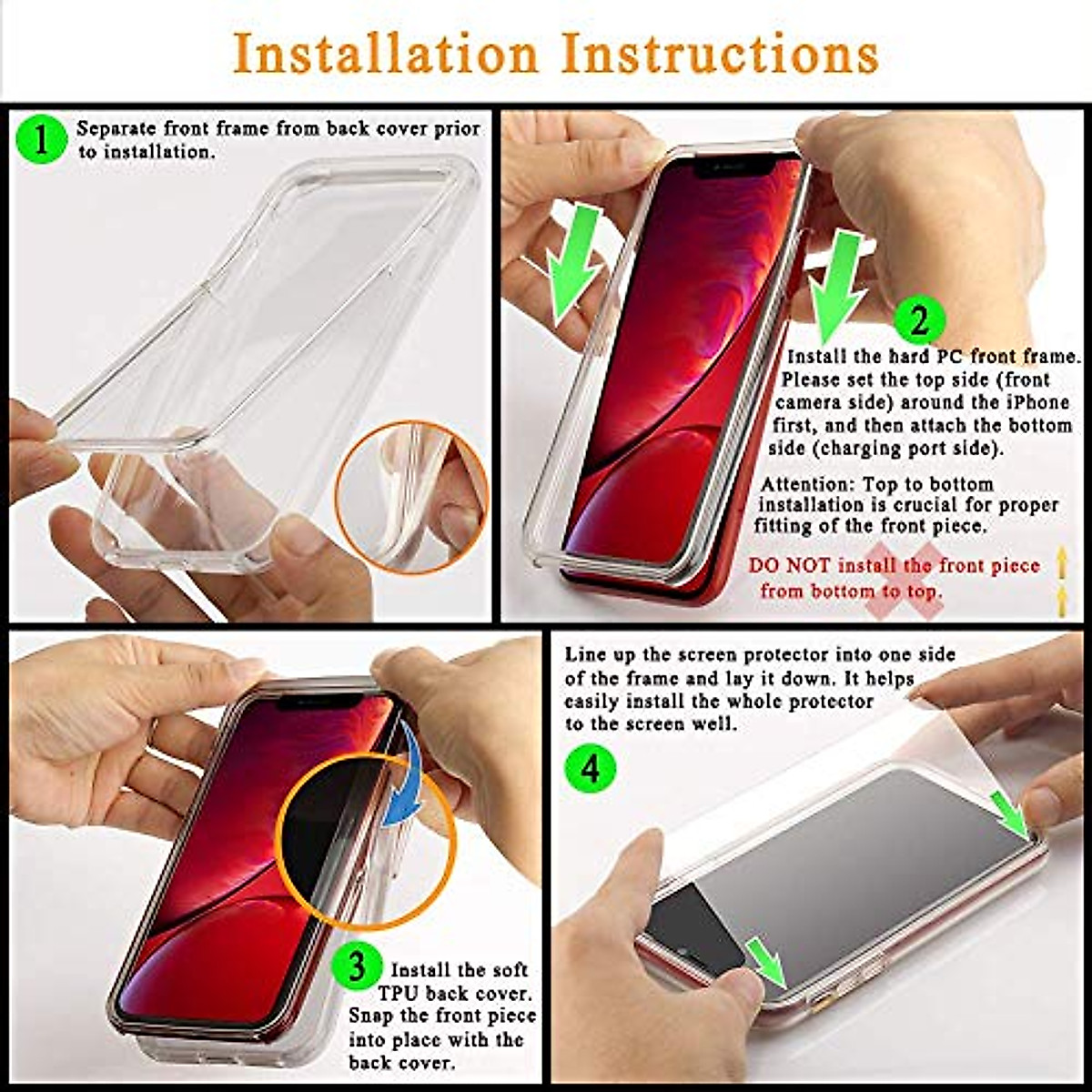 Installation Instructions

1 Separate front frame from back cover prior to installation.

2 Install the hard PC front frame. Please set the top side (front camera side) around the iPhone first, and then attach the bottom side (charging port side).

Attention: Top to bottom installation is crucial for proper fitting of the front piece.

DO NOT install the front piece from bottom to top.

3 Install the soft TPU back cover. Snap the front piece into place with the back cover.

Line up the screen protector into one side of the frame and lay it down. It helps easily install the whole protector to the screen well.

4