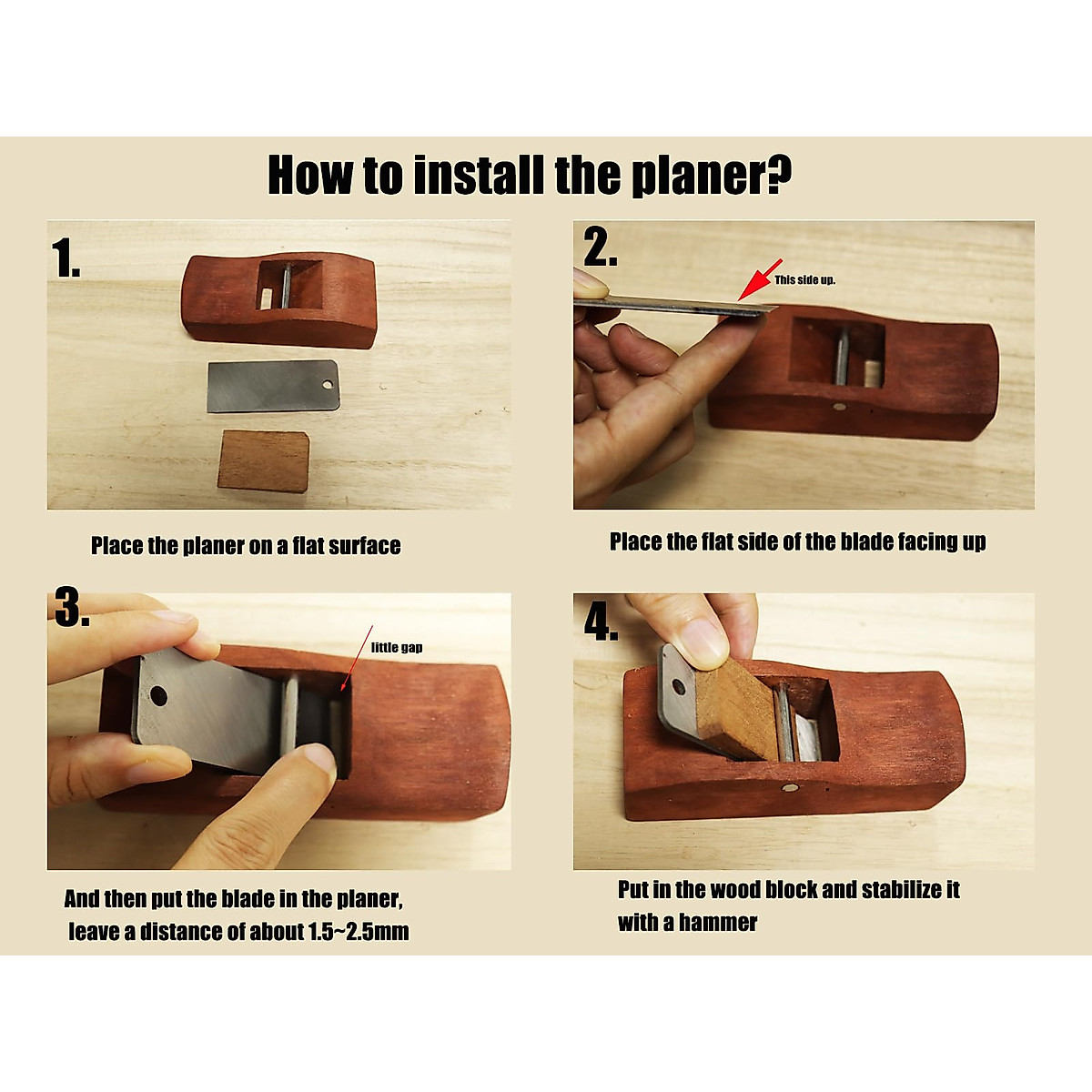 How to install the planer?

1.

Place the planer on a flat surface

2.

This side up.

Place the flat side of the blade facing up

3.

little gap

And then put the blade in the planer, leave a distance of about 1.5~2.5mm

4.

Put in the wood block and stabilize it with a hammer