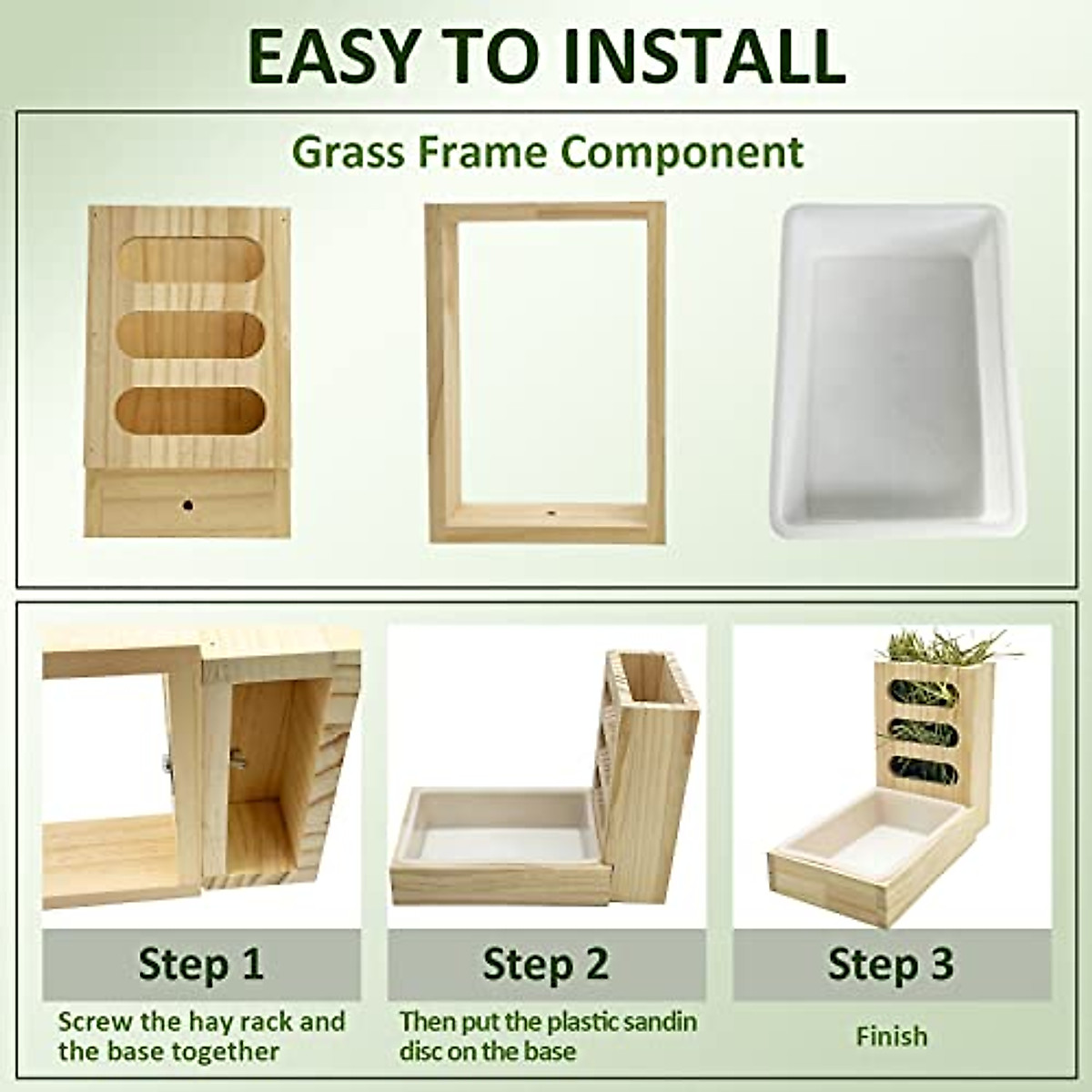 EASY TO INSTALL

Grass Frame Component

Step 1

Screw the hay rack and the base together

Step 2

Then put the plastic sandin disc on the base

Step 3

Finish