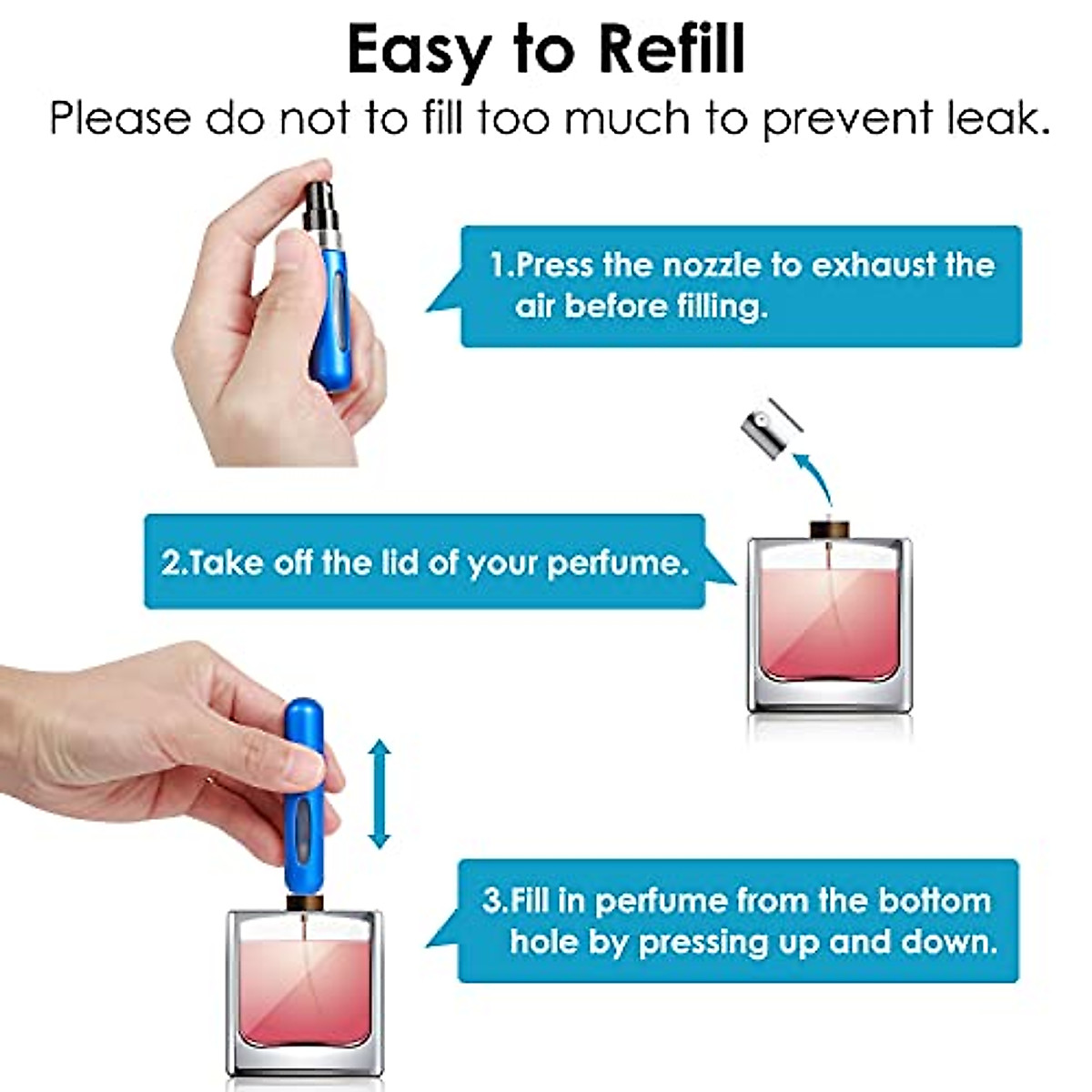 Easy to Refill

Please do not to fill too much to prevent leak.

1.Press the nozzle to exhaust the air before filling.

2.Take off the lid of your perfume.

3.Fill in perfume from the bottom hole by pressing up and down.