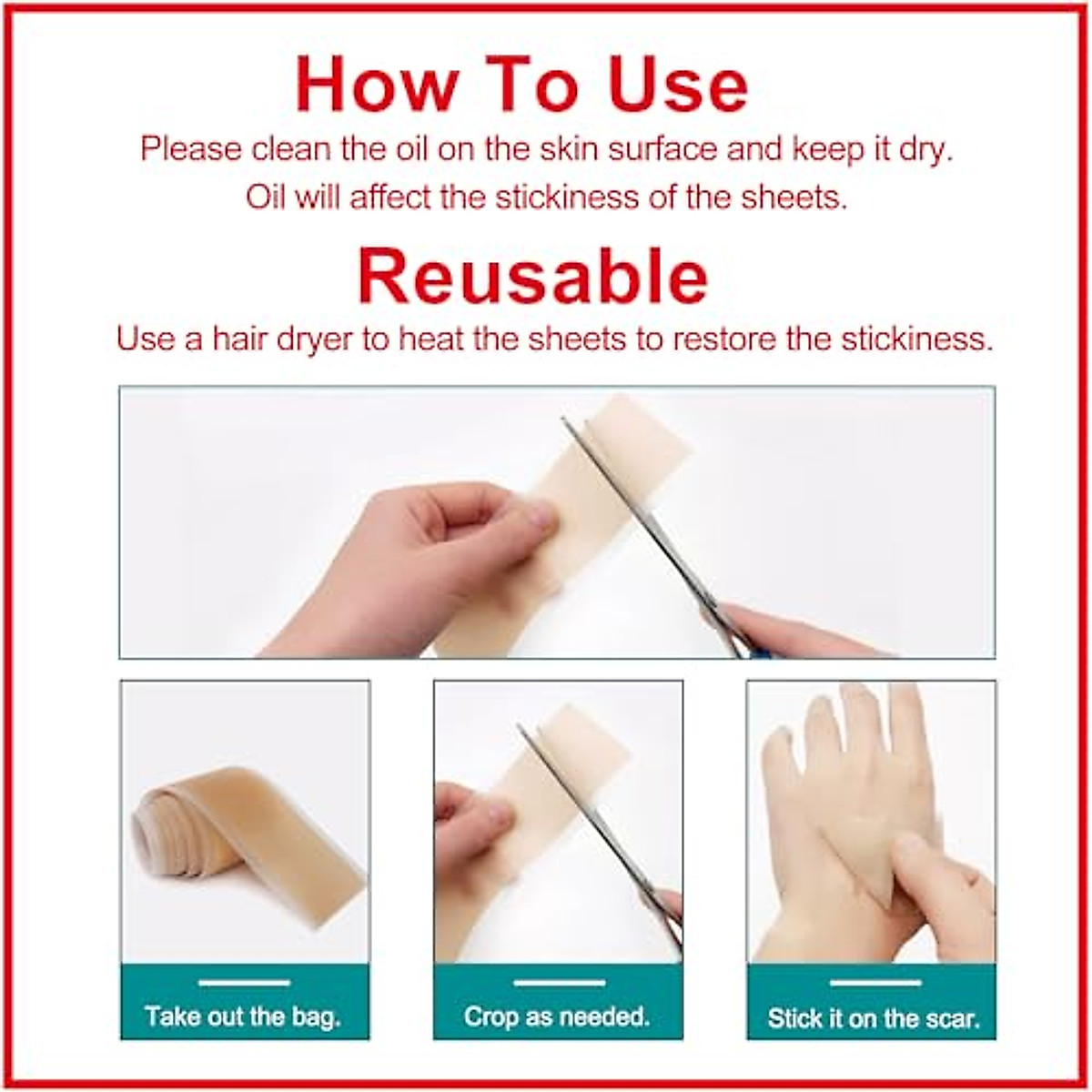 How To Use
Please clean the oil on the skin surface and keep it dry. Oil will affect the stickiness of the sheets.

Reusable
Use a hair dryer to heat the sheets to restore the stickiness.

Take out the bag.

Crop as needed.

Stick it on the scar.