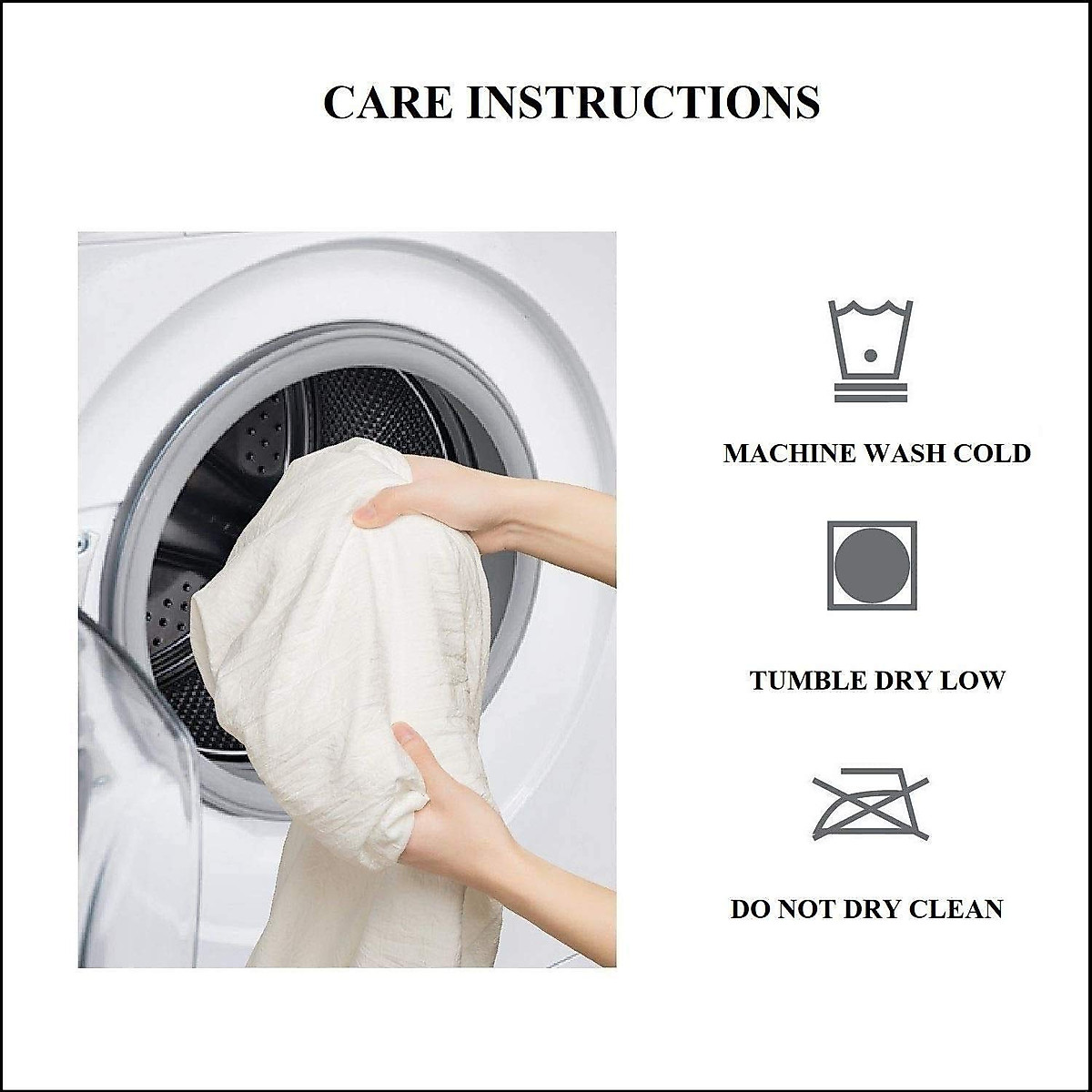 CARE INSTRUCTIONS

MACHINE WASH COLD

TUMBLE DRY LOW

DO NOT DRY CLEAN