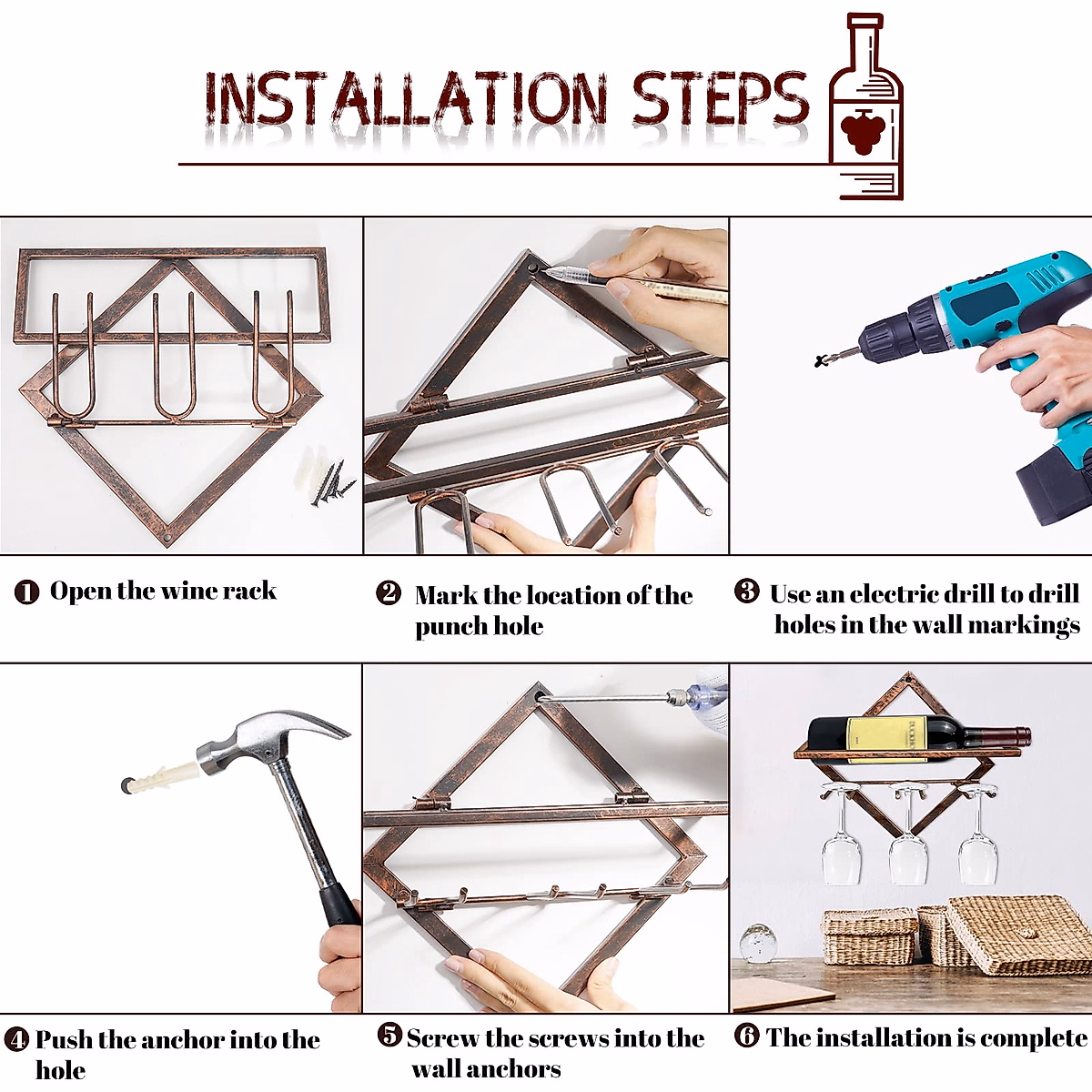 INSTALLATION STEPS

❶ Open the wine rack

❷ Mark the location of the punch hole

❸ Use an electric drill to drill holes in the wall markings

❹ Push the anchor into the hole

❺ Screw the screws into the wall anchors

❻ The installation is complete