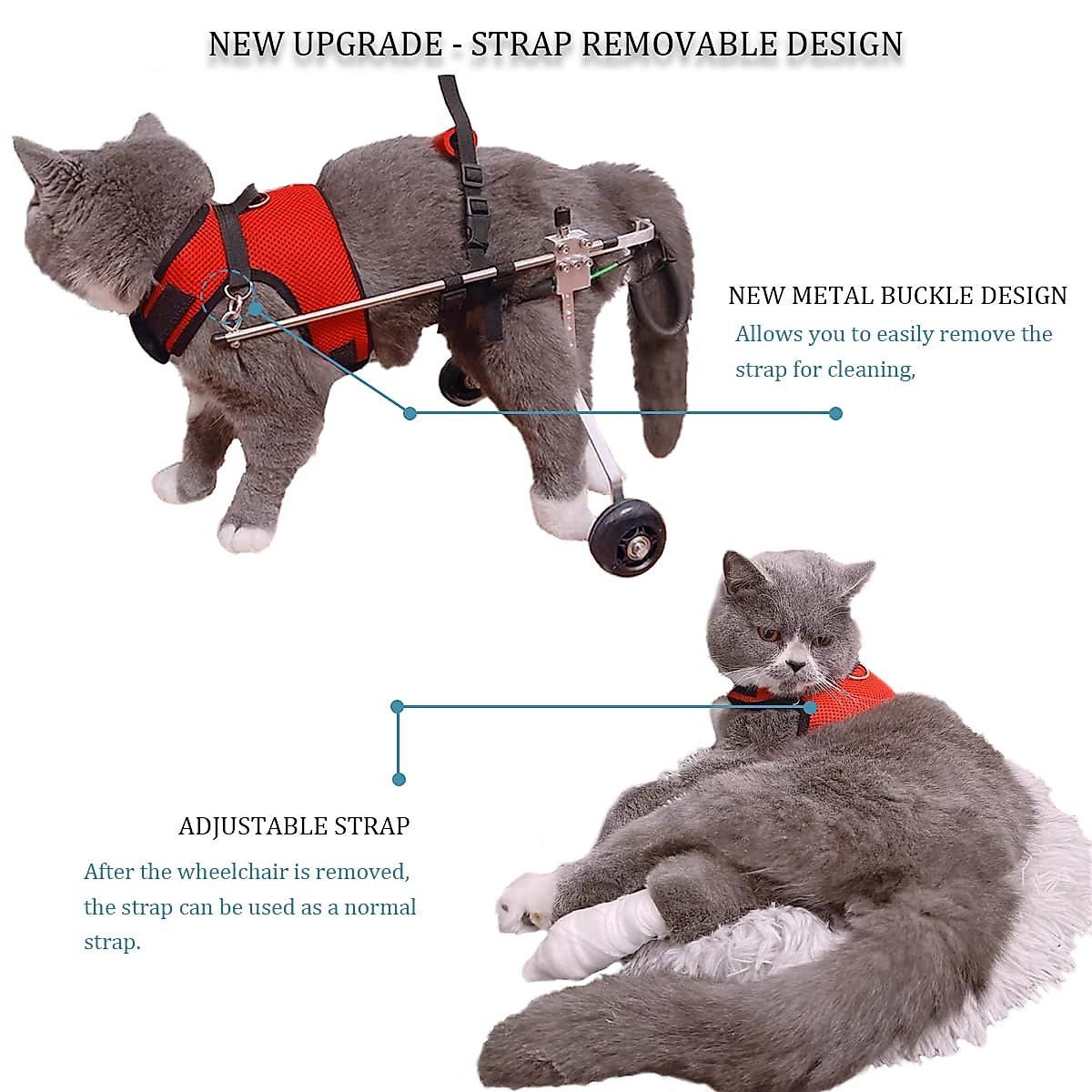 NEW UPGRADE - STRAP REMOVABLE DESIGN

NEW METAL BUCKLE DESIGN

Allows you to easily remove the strap for cleaning,

ADJUSTABLE STRAP

After the wheelchair is removed, the strap can be used as a normal strap.