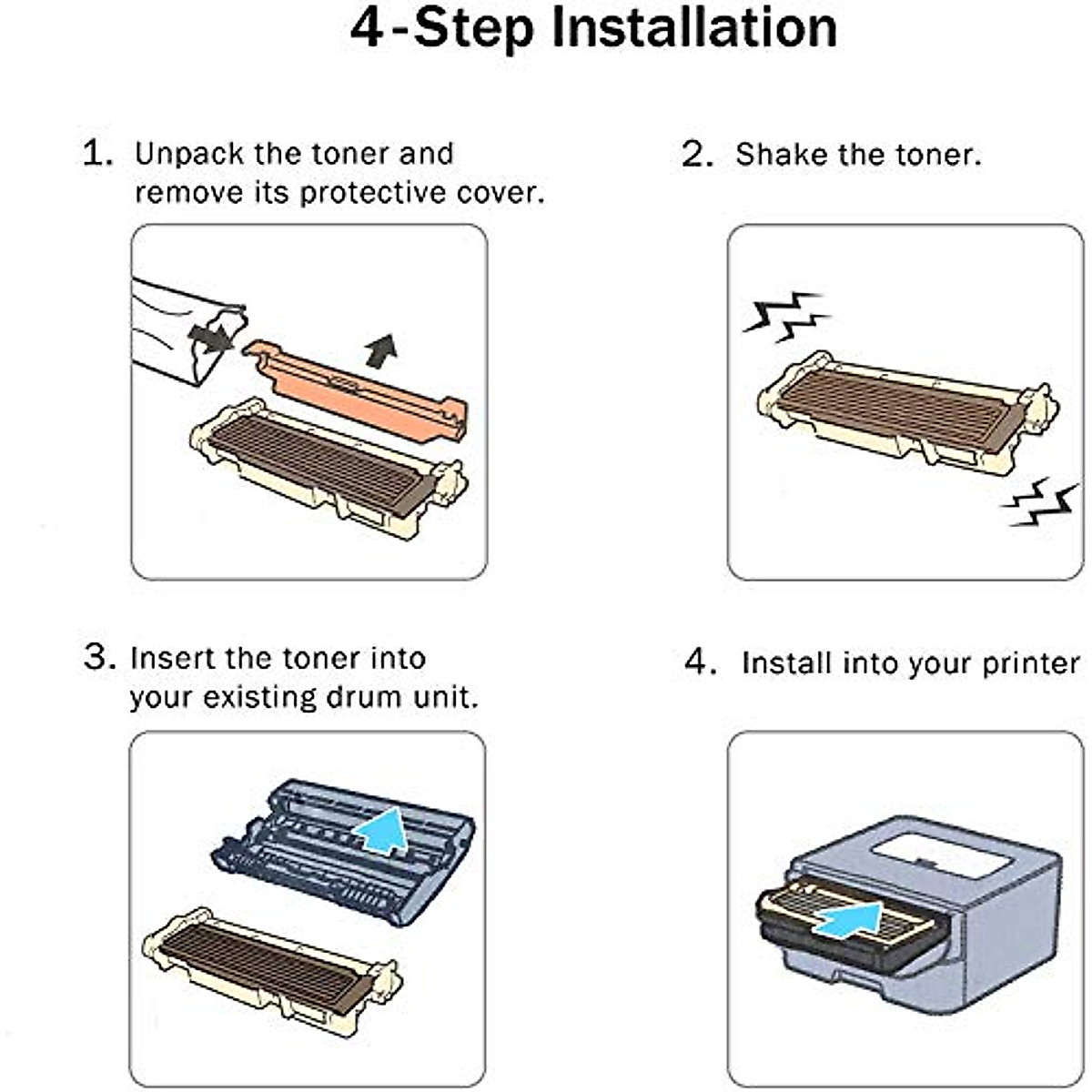 4-Step Installation

1. Unpack the toner and remove its protective cover.

2. Shake the toner.

3. Insert the toner into your existing drum unit.

4. Install into your printer