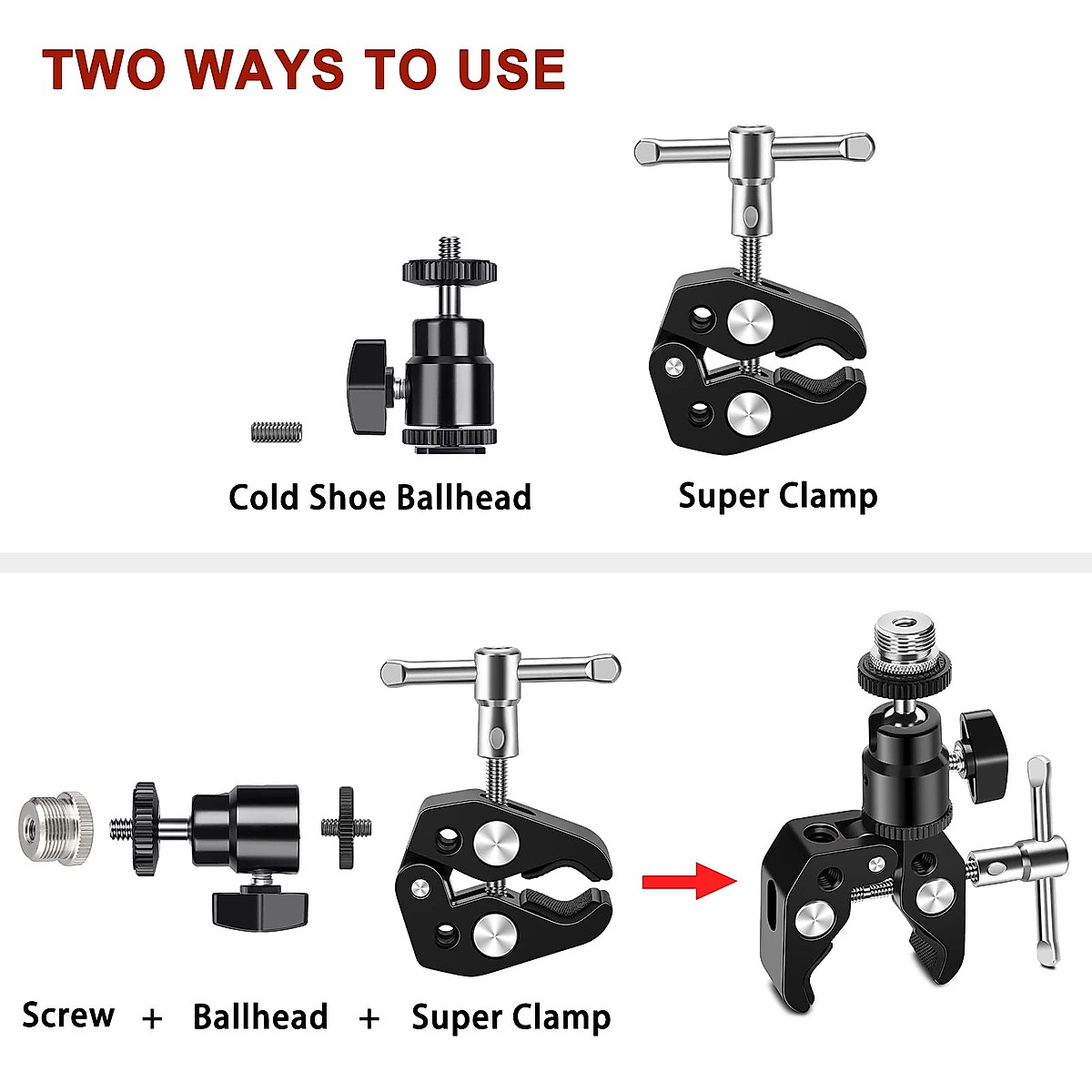 TWO WAYS TO USE

Cold Shoe Ballhead

Super Clamp

Screw + Ballhead + Super Clamp