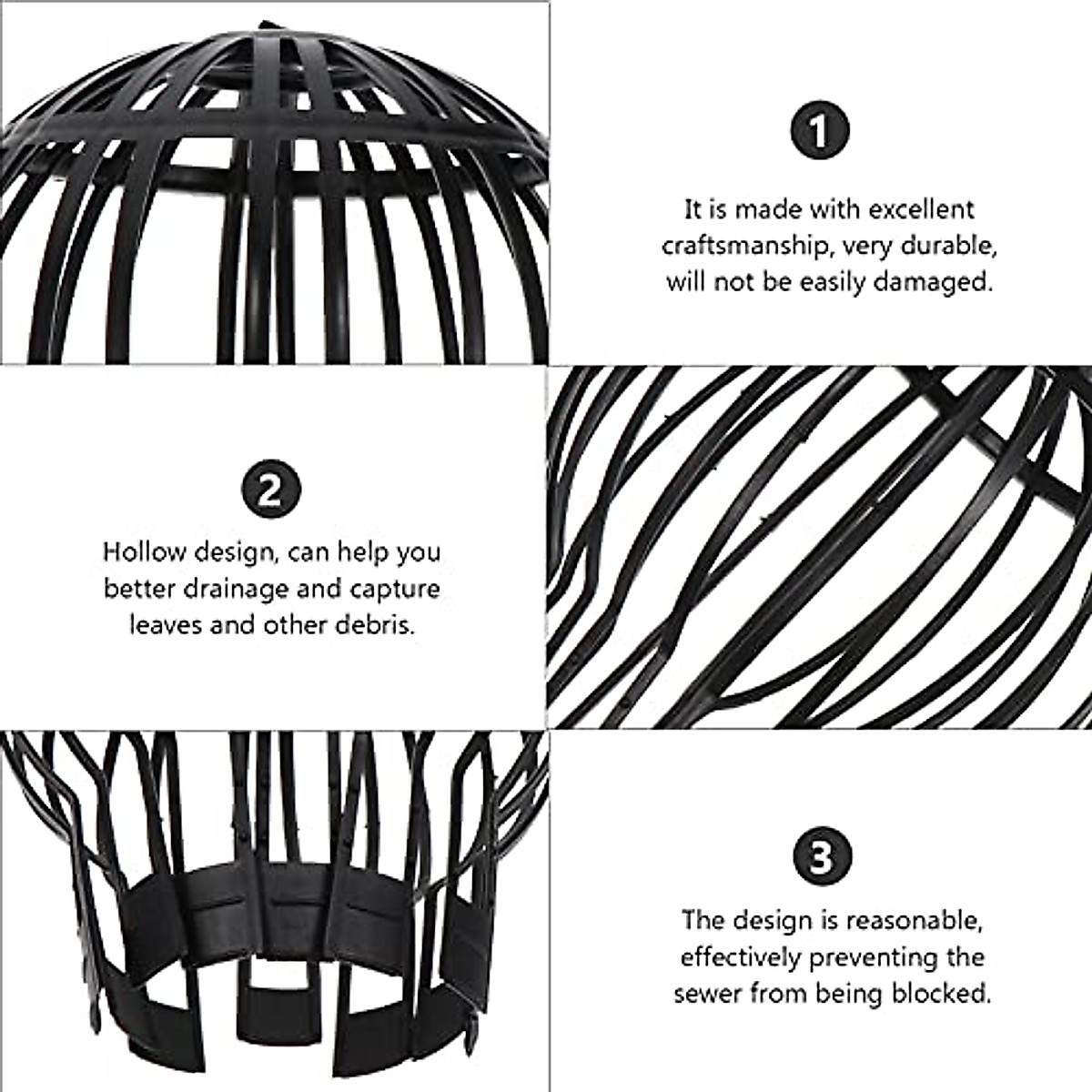 1

It is made with excellent craftsmanship, very durable, will not be easily damaged.

2

Hollow design, can help you better drainage and capture leaves and other debris.

3

The design is reasonable, effectively preventing the sewer from being blocked.