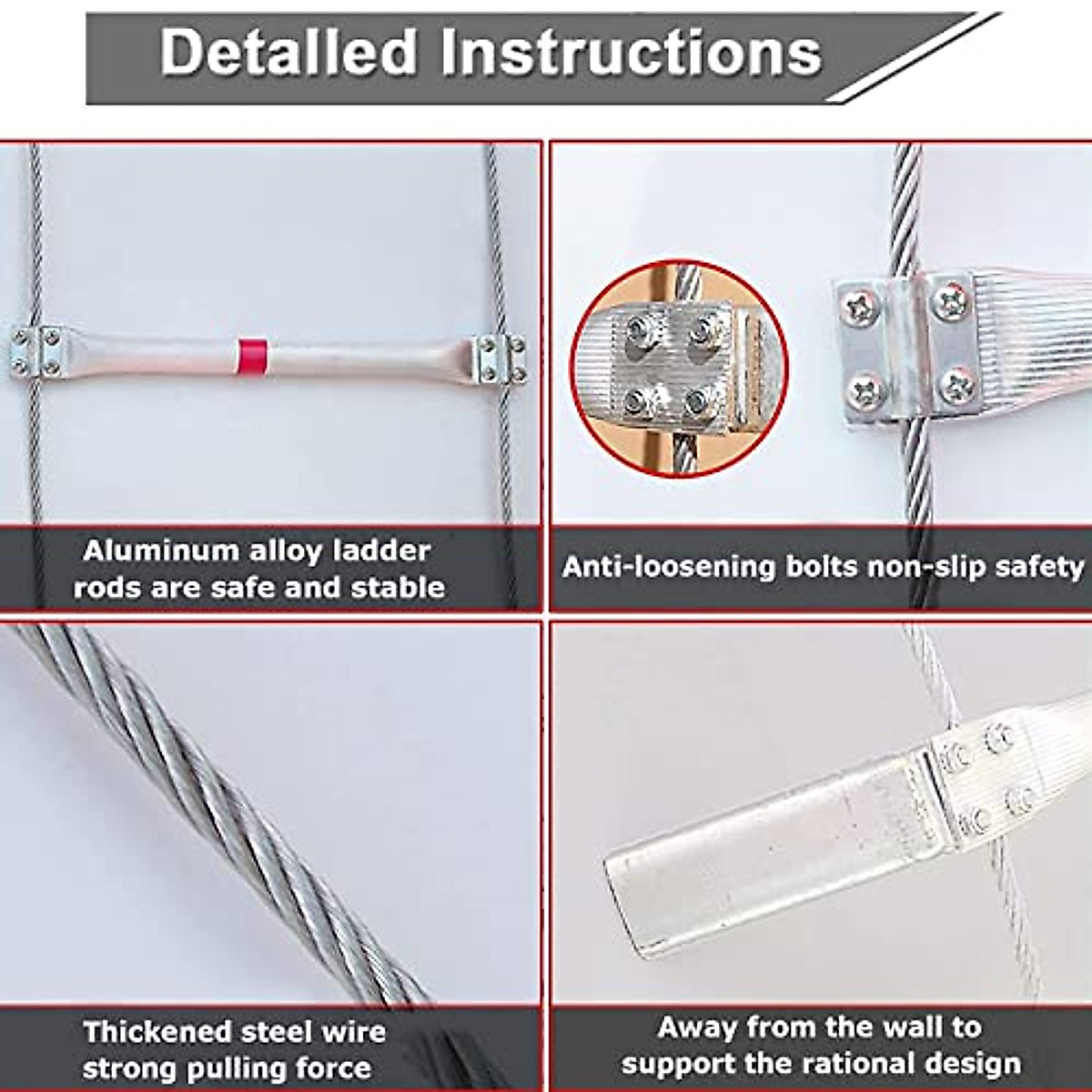 Detalled Instructions

Aluminum alloy ladder rods are safe and stable

Anti-loosening bolts non-slip safety

Thickened steel wire strong pulling force

Away from the wall to support the rational design