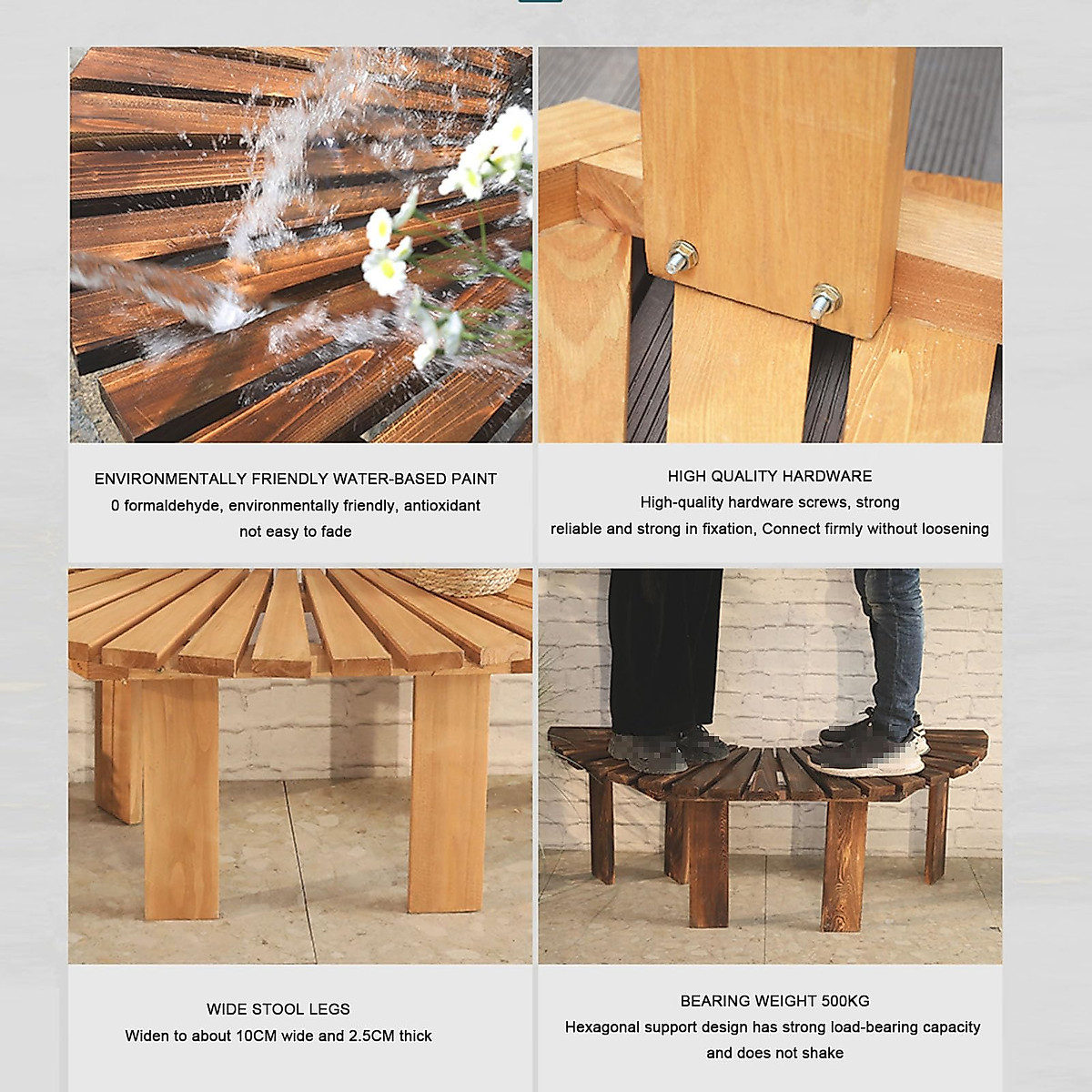 ENVIRONMENTALLY FRIENDLY WATER-BASED PAINT
0 formaldehyde, environmentally friendly, antioxidant
not easy to fade

HIGH QUALITY HARDWARE
High-quality hardware screws, strong
reliable and strong in fixation, Connect firmly without loosening

WIDE STOOL LEGS
Widen to about 10CM wide and 2.5CM thick

BEARING WEIGHT 500KG
Hexagonal support design has strong load-bearing capacity
and does not shake