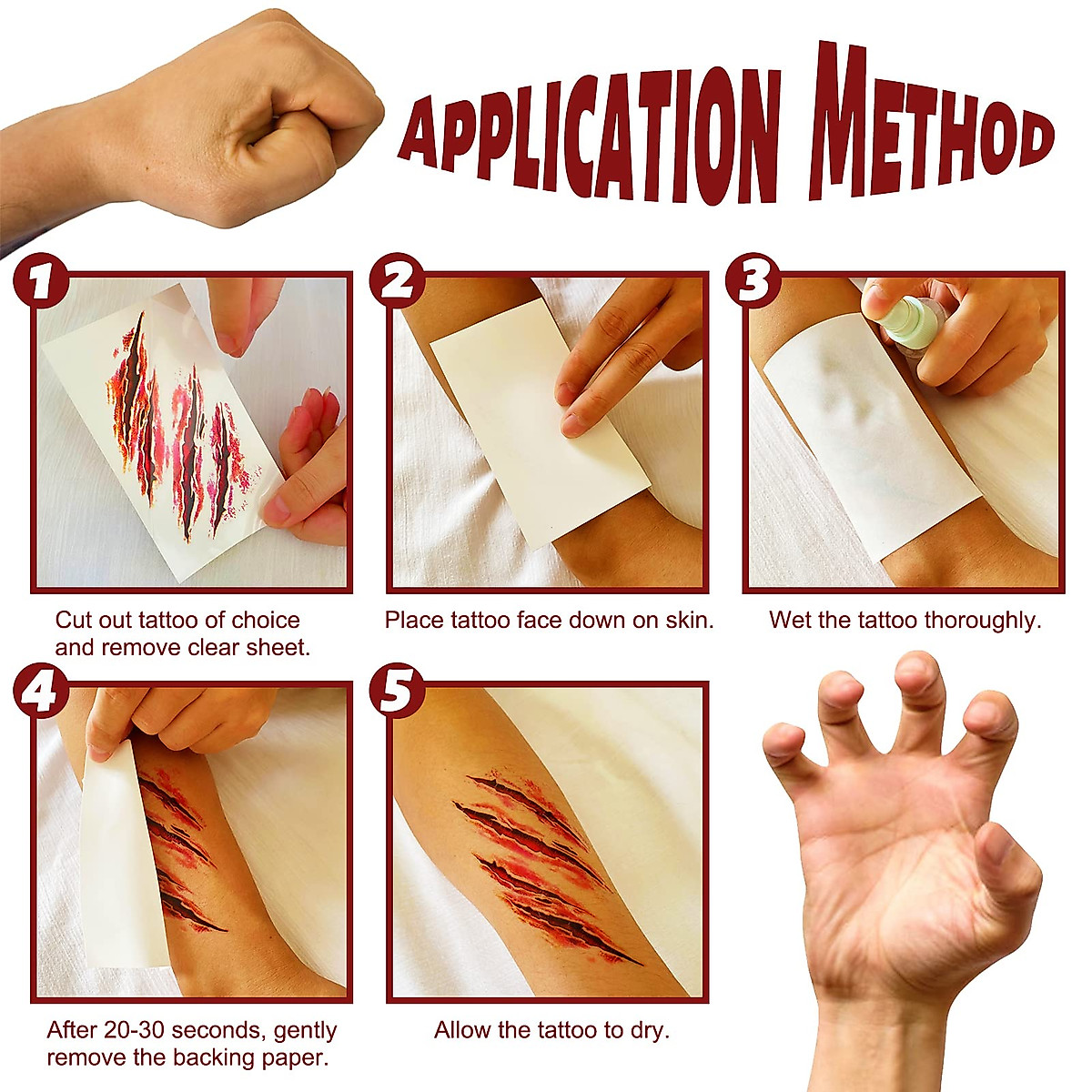 APPLICATION METHOD

1

Cut out tattoo of choice and remove clear sheet.

2

Place tattoo face down on skin.

3

Wet the tattoo thoroughly.

4

After 20-30 seconds, gently remove the backing paper.

5

Allow the tattoo to dry.