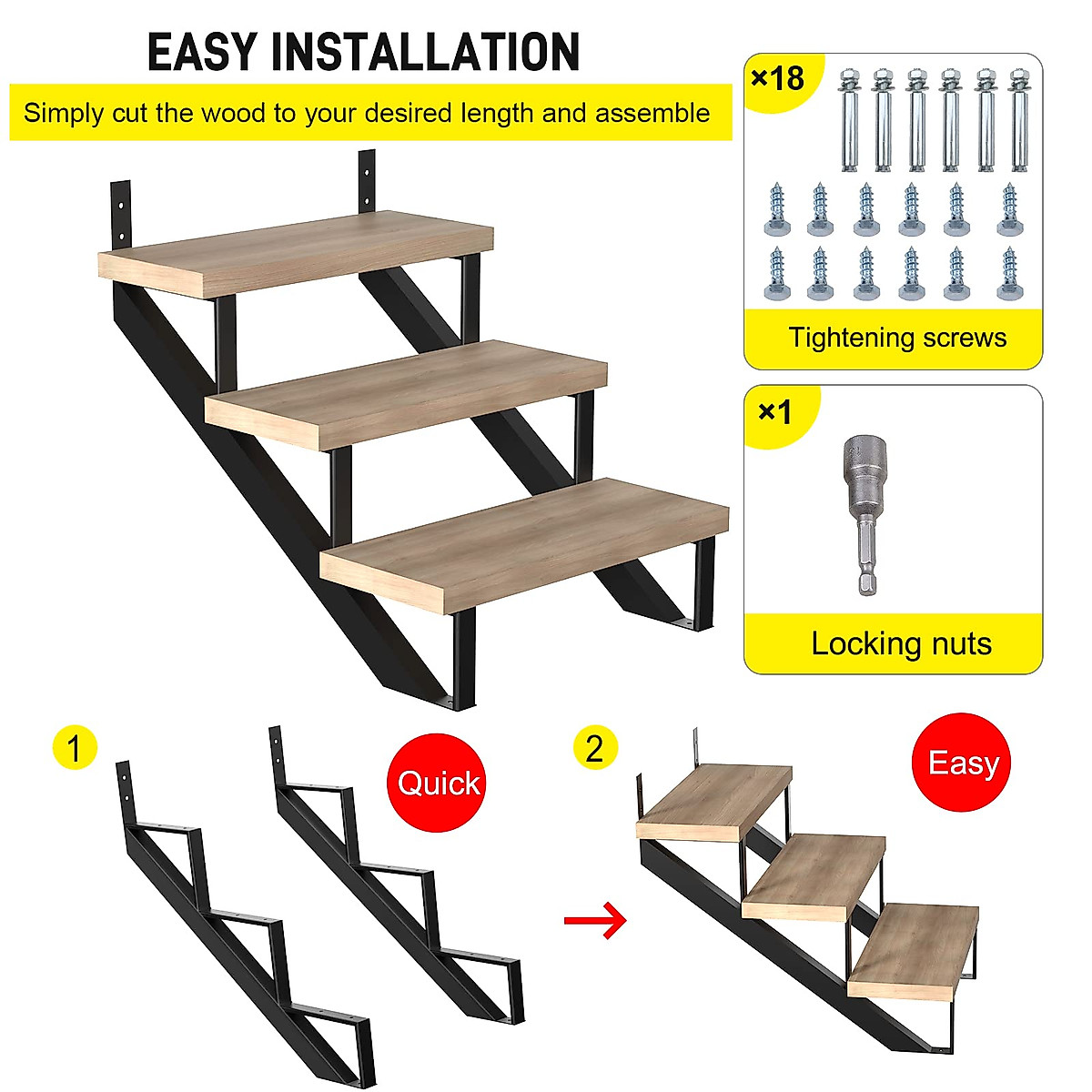 EASY INSTALLATION

Simply cut the wood to your desired length and assemble

×18

Tightening screws

×1

Locking nuts

1

Quick

2

Easy