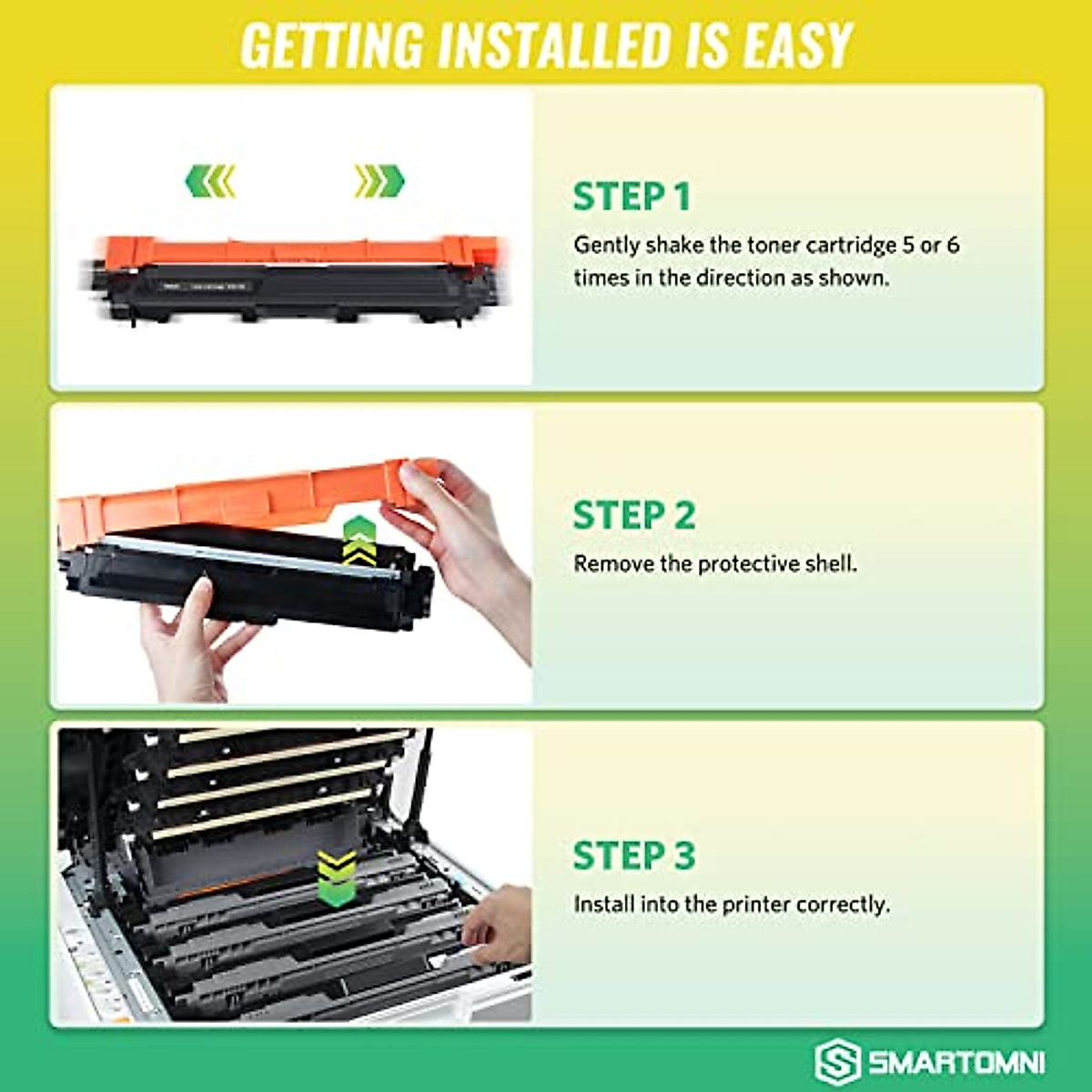 GETTING INSTALLED IS EASY

STEP 1

Gently shake the toner cartridge 5 or 6 times in the direction as shown.

STEP 2

Remove the protective shell.

STEP 3

Install into the printer correctly.

SMARTOMNI