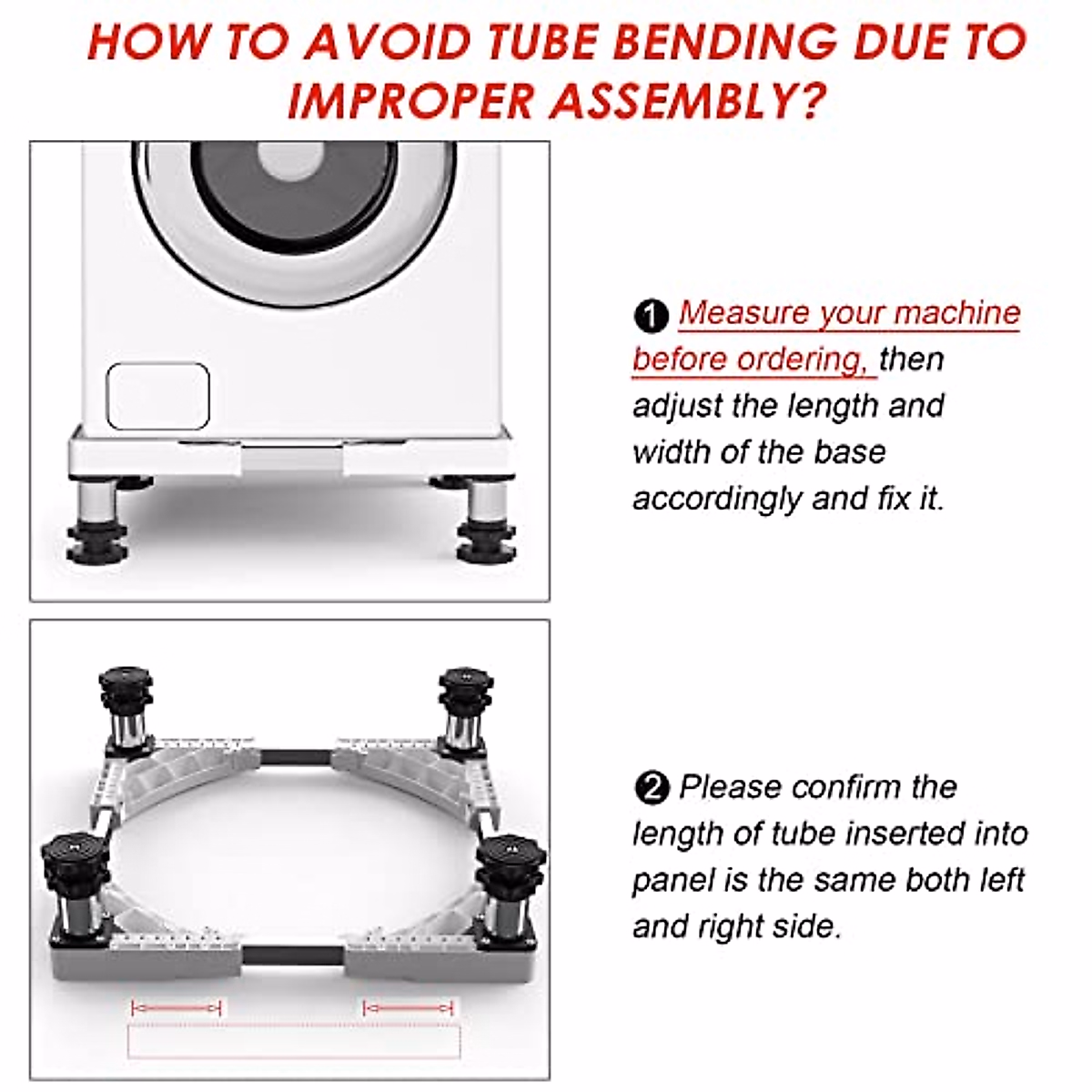 HOW TO AVOID TUBE BENDING DUE TO IMPROPER ASSEMBLY?

❶ Measure your machine before ordering, then adjust the length and width of the base accordingly and fix it.

❷ Please confirm the length of tube inserted into panel is the same both left and right side.