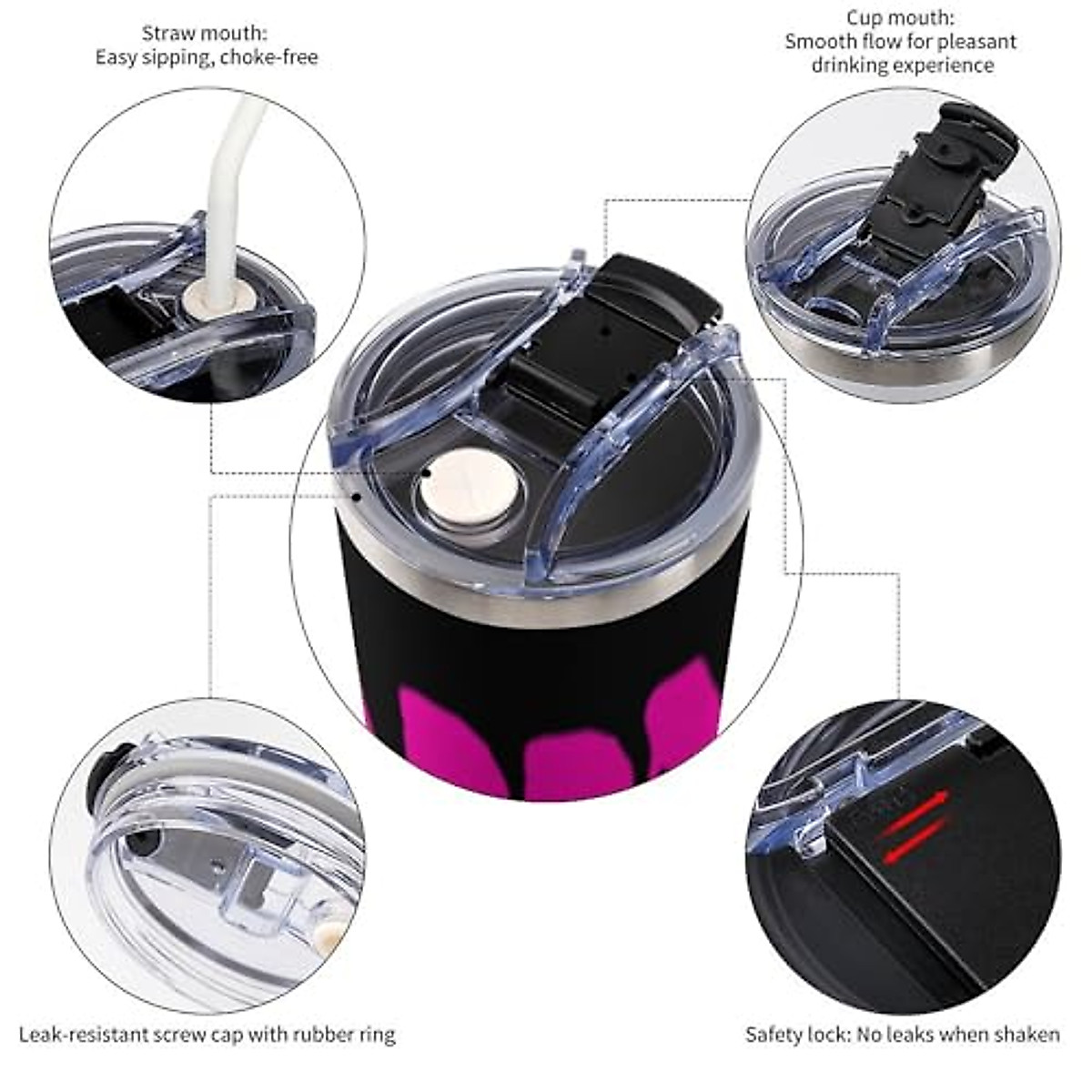 Straw mouth:
Easy sipping, choke-free

Cup mouth:
Smooth flow for pleasant drinking experience

Leak-resistant screw cap with rubber ring

Safety lock: No leaks when shaken