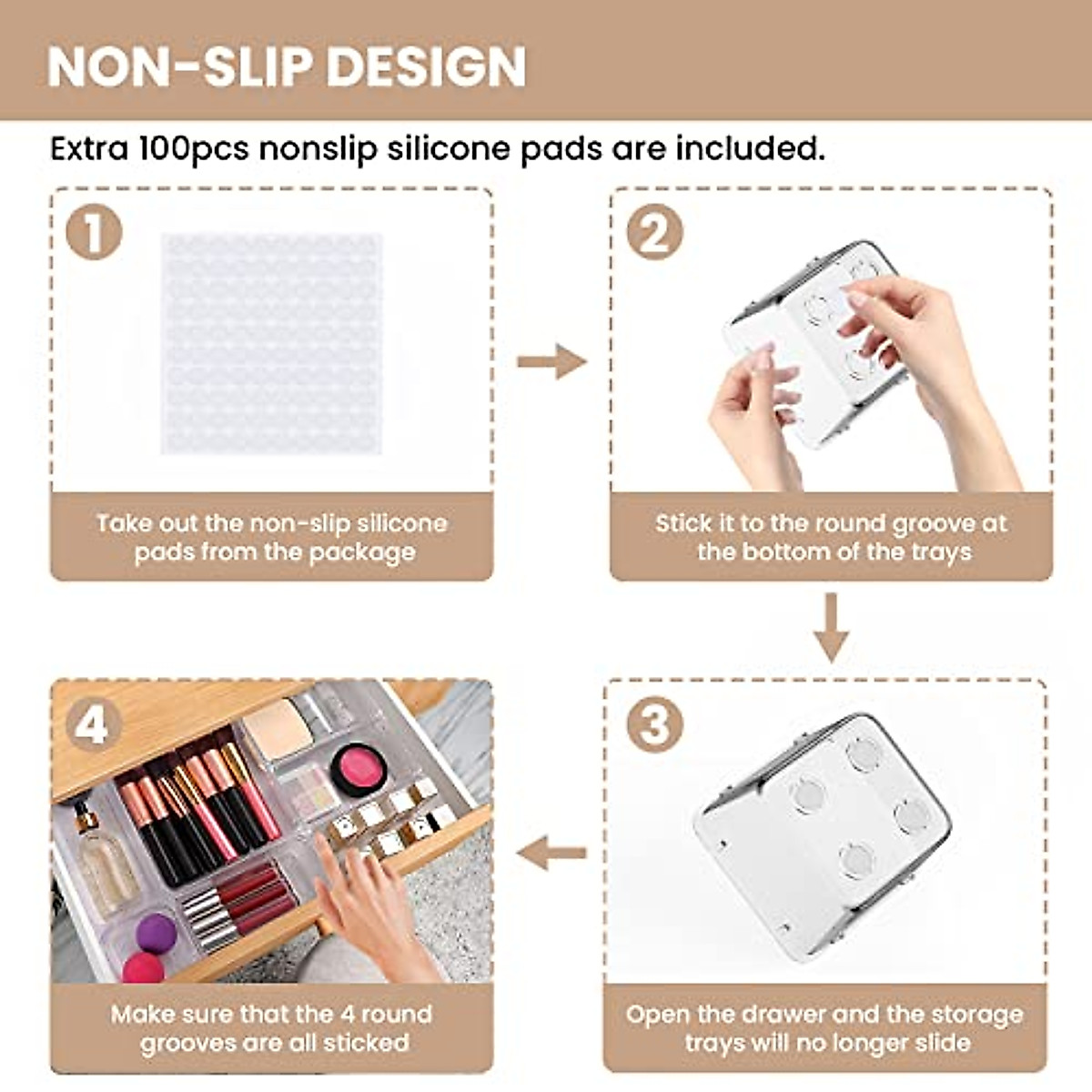 NON-SLIP DESIGN

Extra 100pcs nonslip silicone pads are included.

1

Take out the non-slip silicone pads from the package

2

Stick it to the round groove at the bottom of the trays

3

Open the drawer and the storage trays will no longer slide

4

Make sure that the 4 round grooves are all sticked