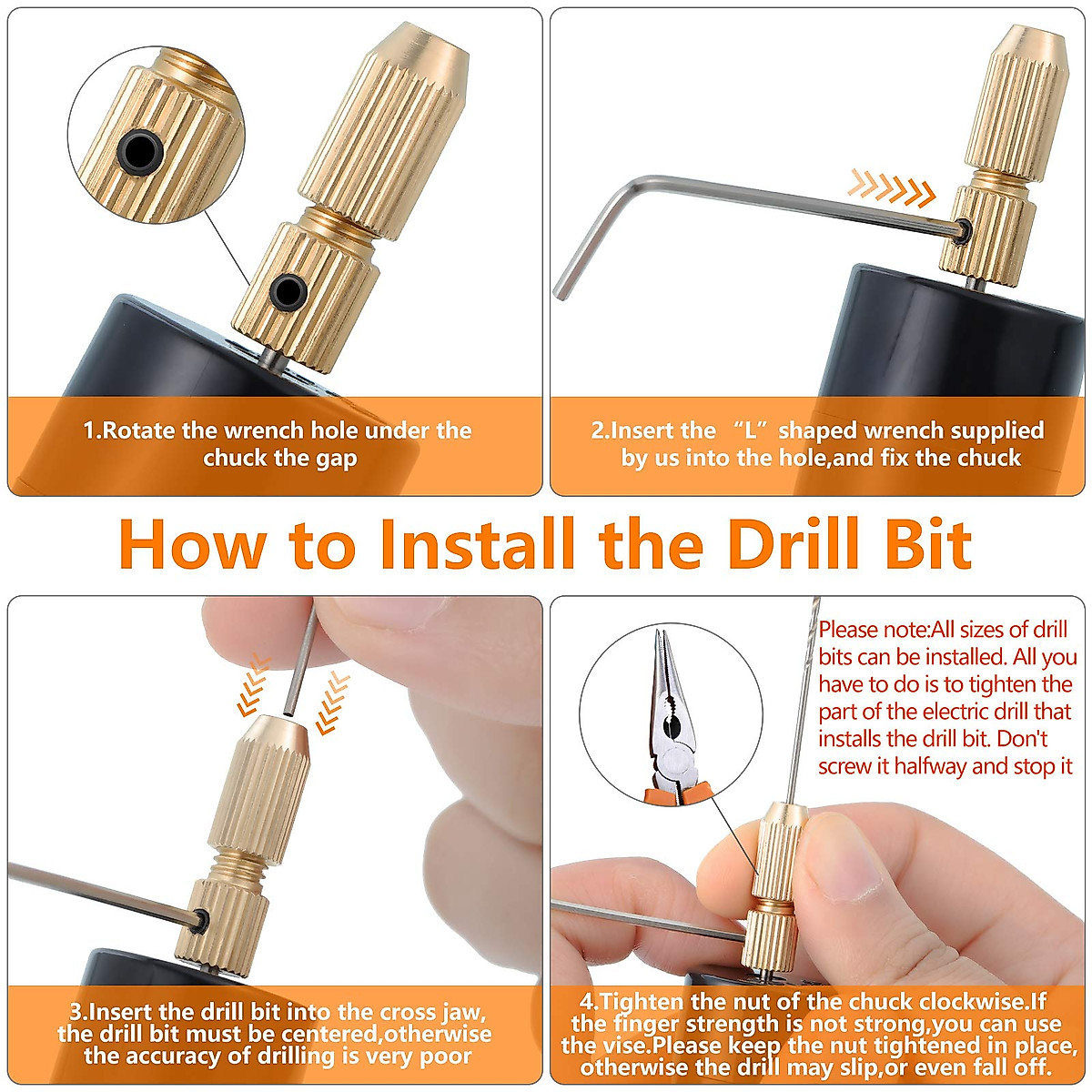 1.Rotate the wrench hole under the chuck the gap

2.Insert the “L” shaped wrench supplied by us into the hole,and fix the chuck

How to Install the Drill Bit

3.Insert the drill bit into the cross jaw, the drill bit must be centered,otherwise the accuracy of drilling is very poor

Please note:All sizes of drill bits can be installed. All you have to do is to tighten the part of the electric drill that installs the drill bit. Don't screw it halfway and stop it

4.Tighten the nut of the chuck clockwise.If the finger strength is not strong,you can use the vise.Please keep the nut tightened in place, otherwise the drill may slip,or even fall off.