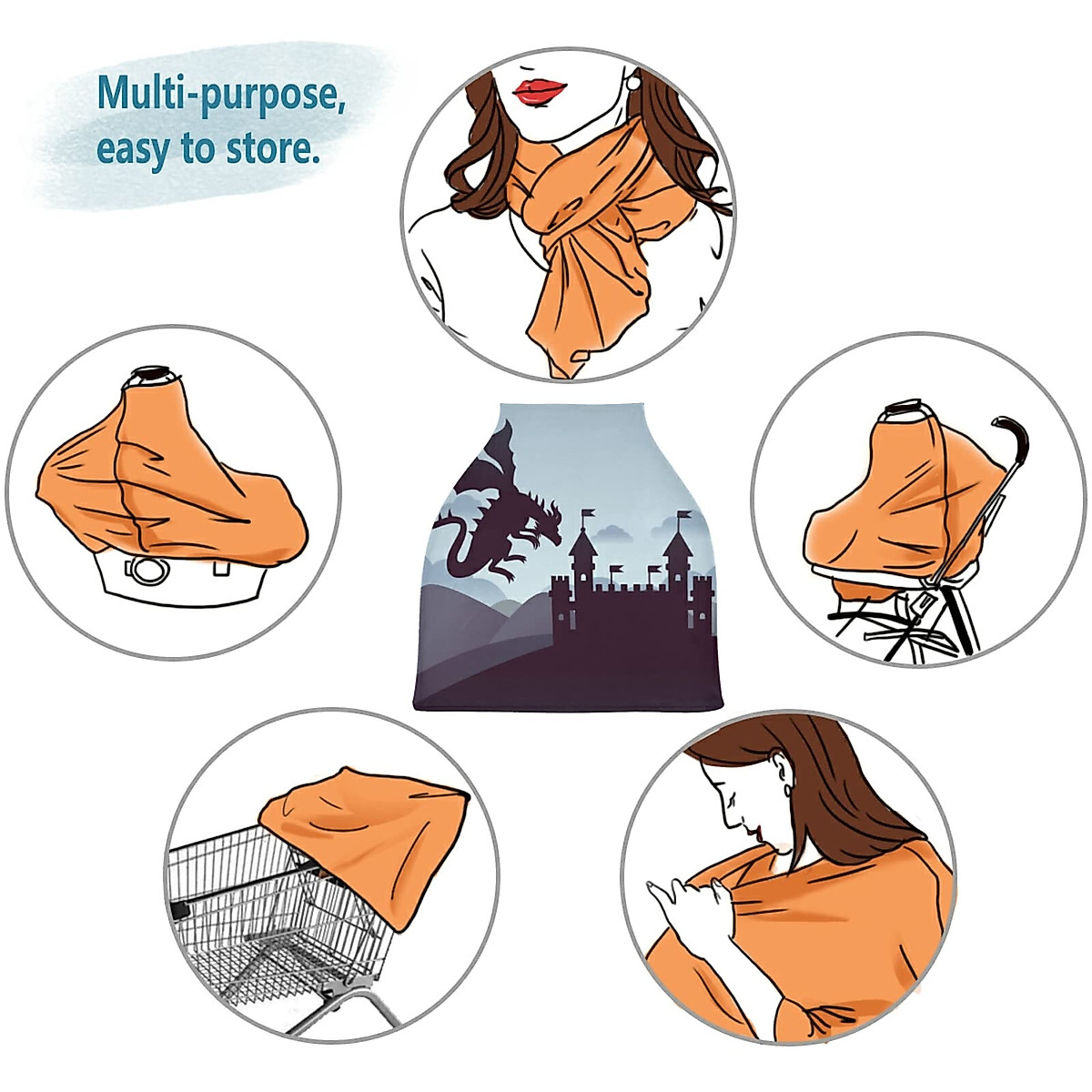 Multi-purpose, easy to store.