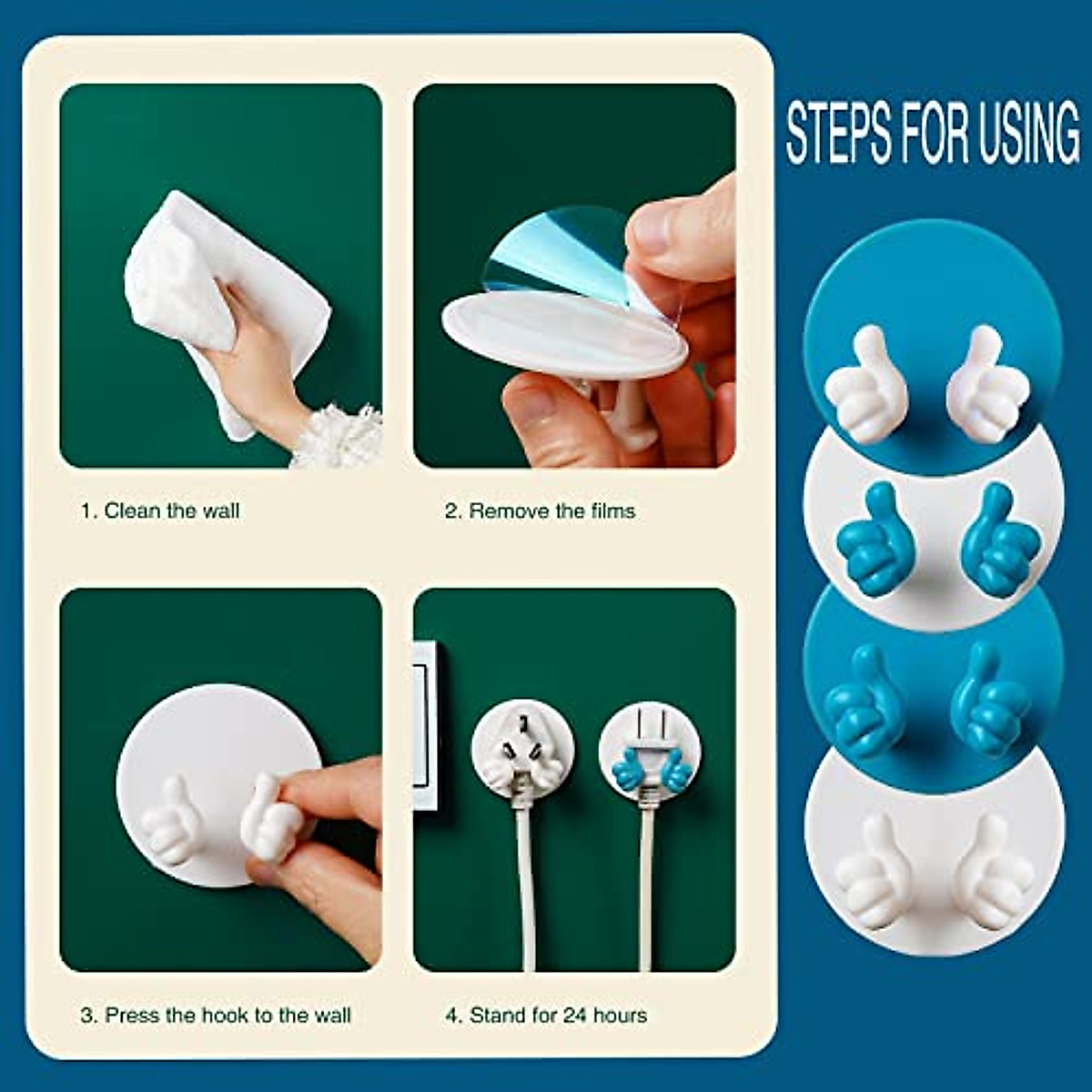 STEPS FOR USING

1. Clean the wall

2. Remove the films

3. Press the hook to the wall

4. Stand for 24 hours