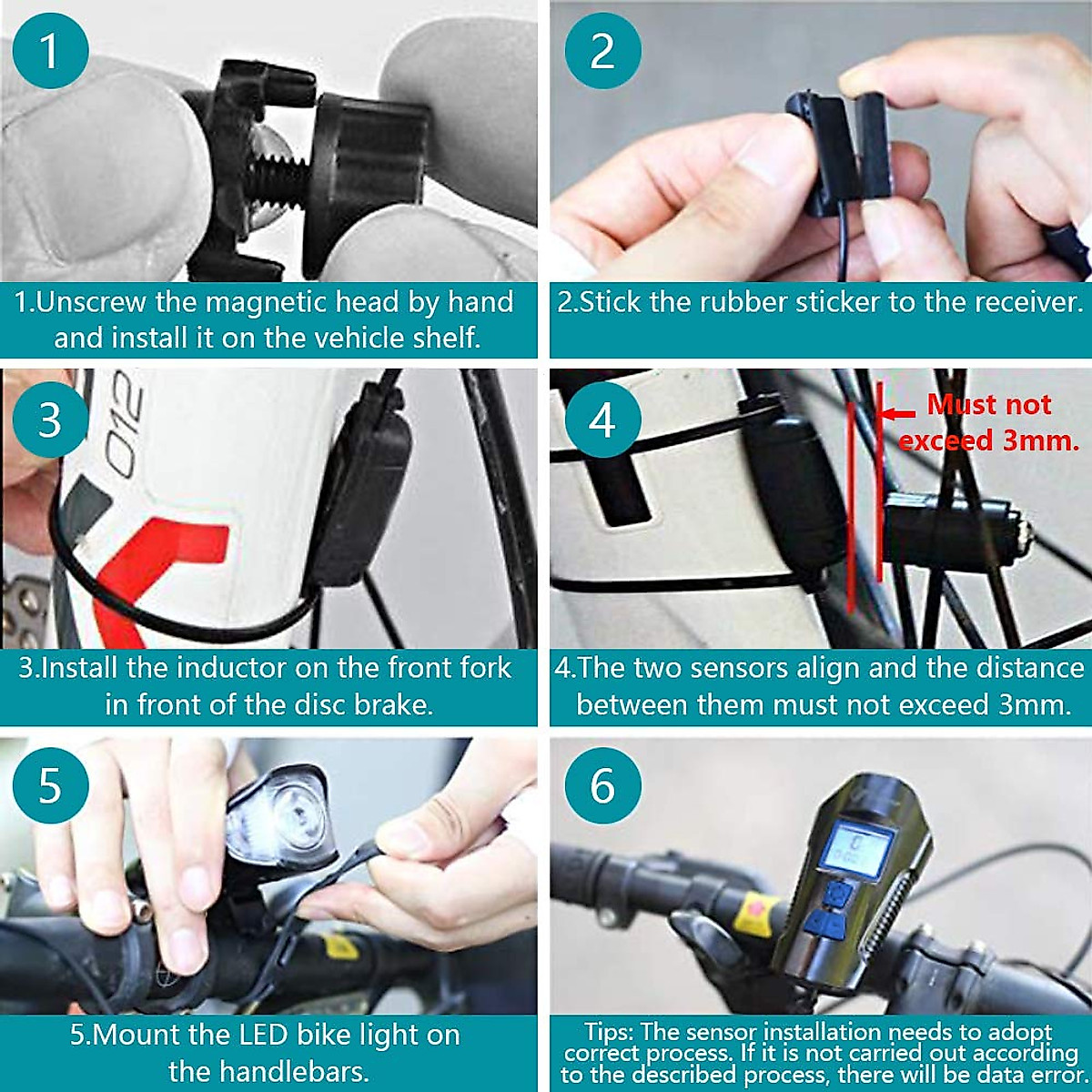 1

1.Unscrew the magnetic head by hand and install it on the vehicle shelf.

2

2.Stick the rubber sticker to the receiver.

3

012

3.Install the inductor on the front fork in front of the disc brake.

4

Must not exceed 3mm.

4.The two sensors align and the distance between them must not exceed 3mm.

5

5.Mount the LED bike light on the handlebars.

6

Tips: The sensor installation needs to adopt correct process. If it is not carried out according to the described process, there will be data error.