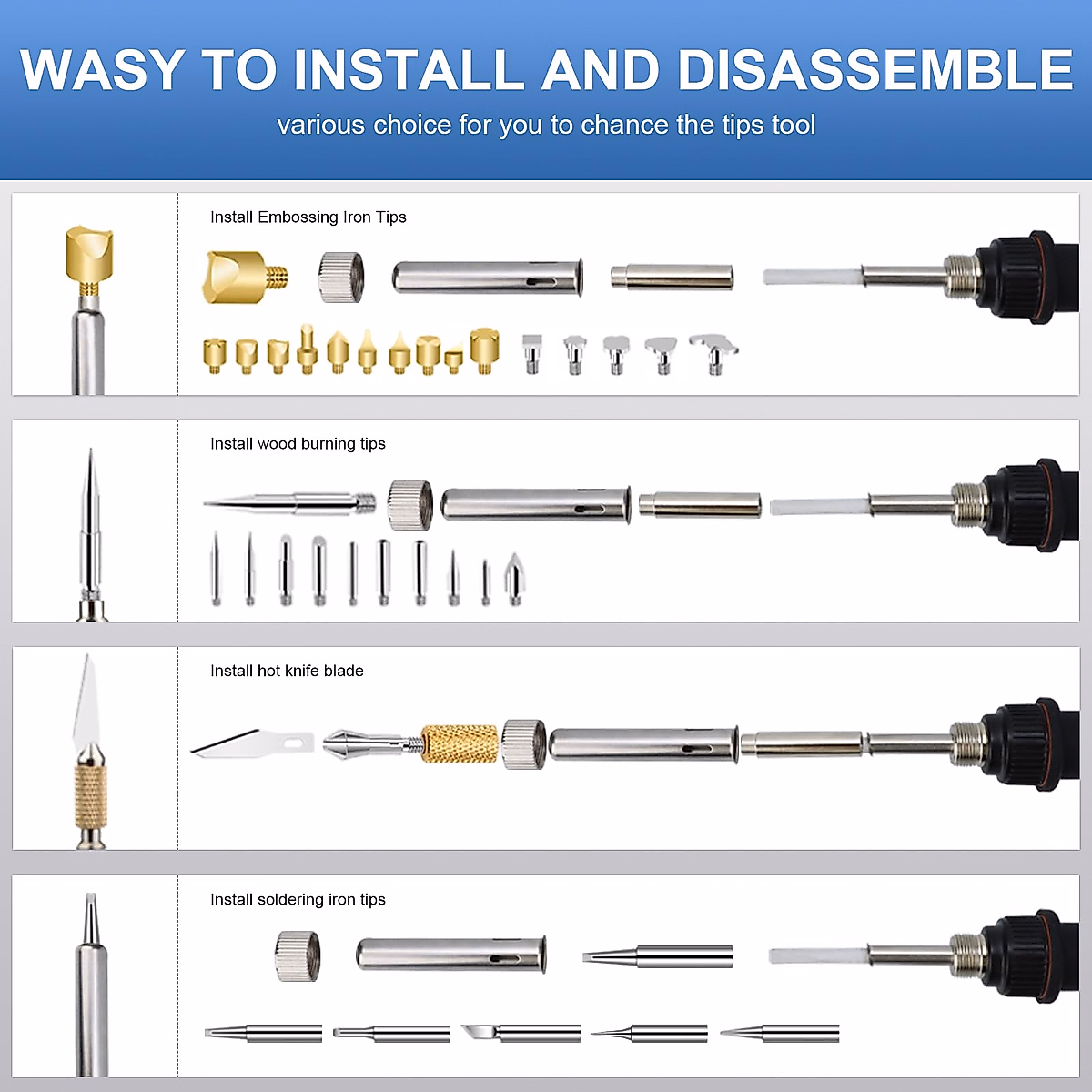 WASY TO INSTALL AND DISASSEMBLE
various choice for you to chance the tips tool

Install Embossing Iron Tips

Install wood burning tips

Install hot knife blade

Install soldering iron tips