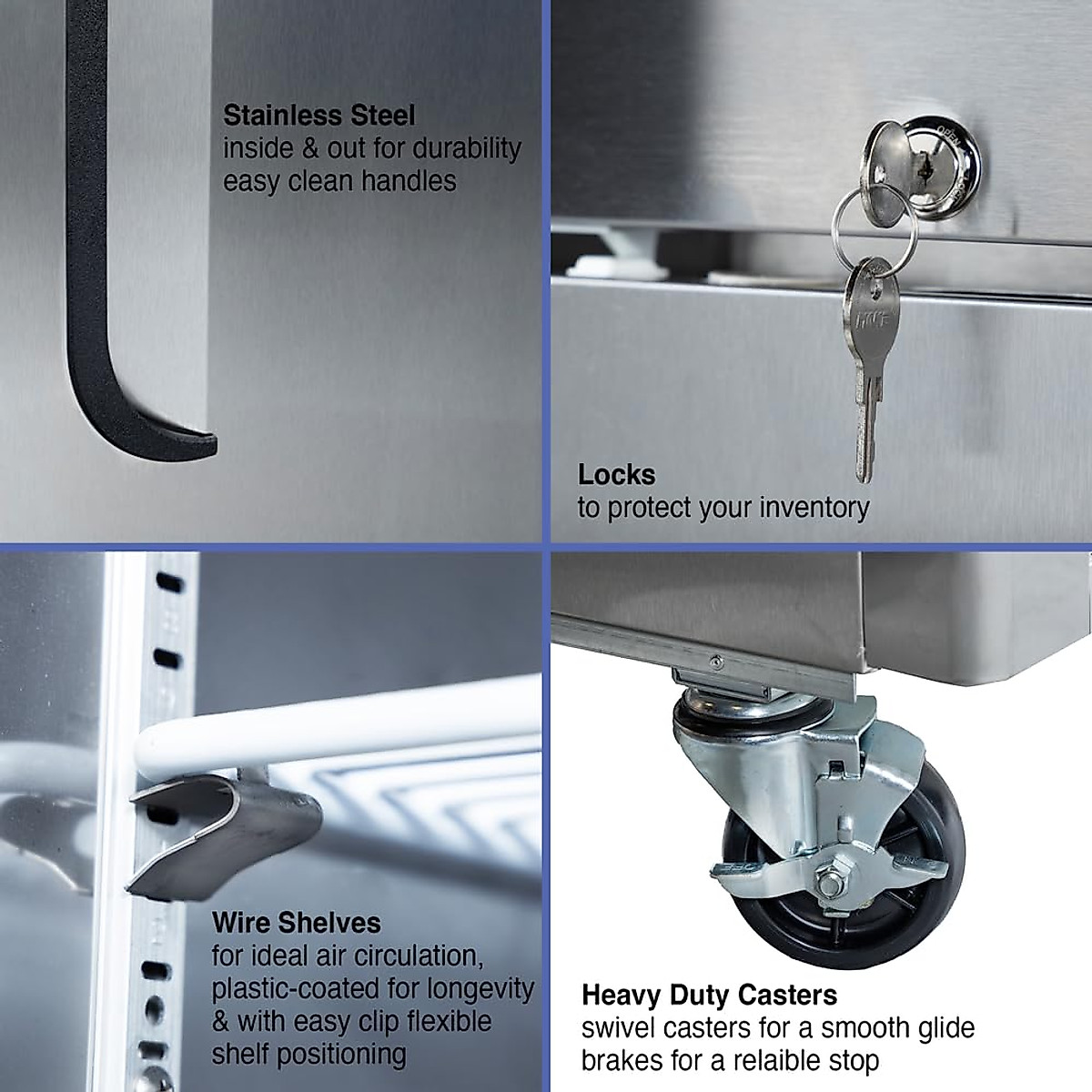 Stainless Steel
inside & out for durability
easy clean handles

Locks
to protect your inventory

Wire Shelves
for ideal air circulation, plastic-coated for longevity & with easy clip flexible shelf positioning

Heavy Duty Casters
swivel casters for a smooth glide
brakes for a relaible stop