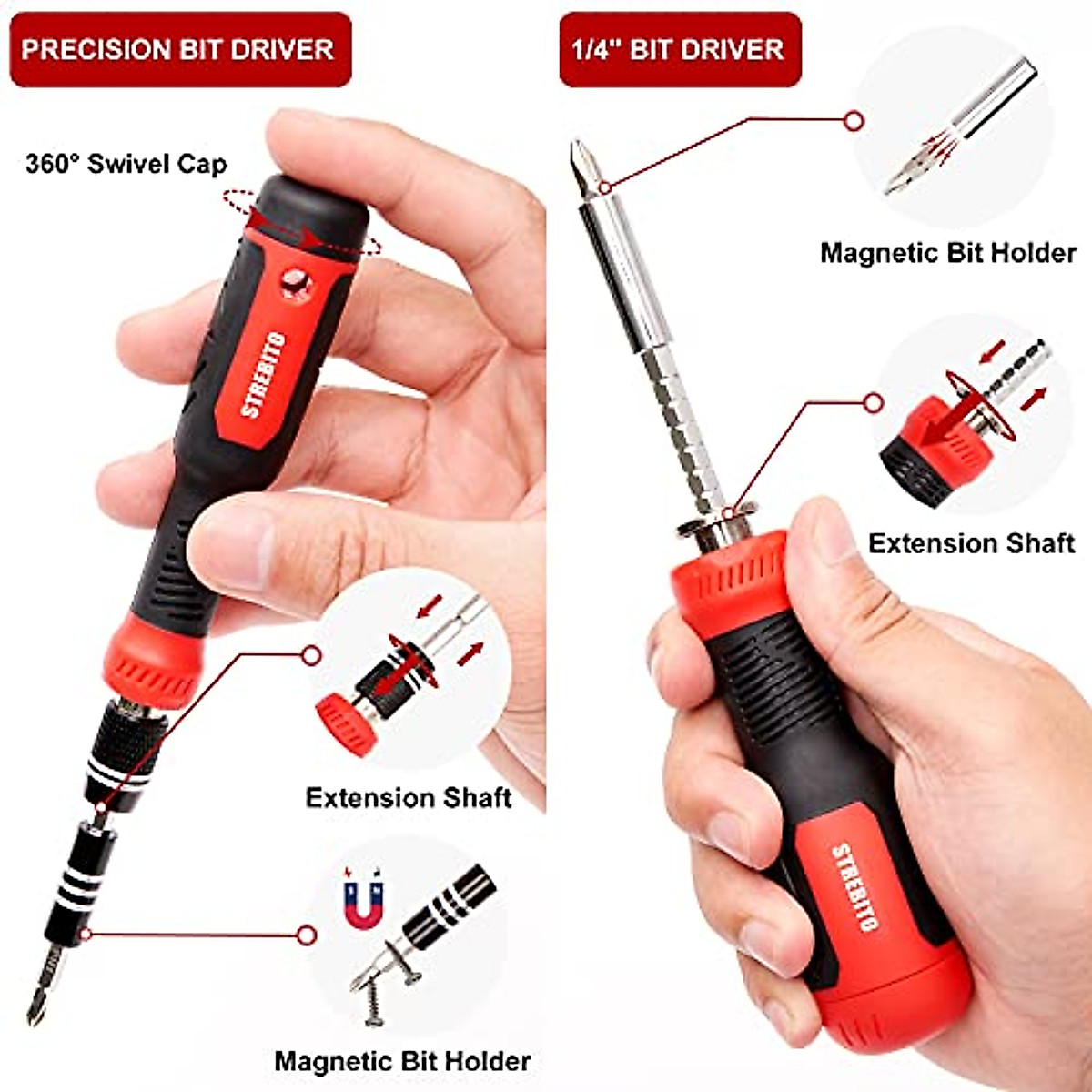 PRECISION BIT DRIVER

360° Swivel Cap

STREBITO

Extension Shaft

Magnetic Bit Holder

1/4" BIT DRIVER

Magnetic Bit Holder

Extension Shaft

STREBITO