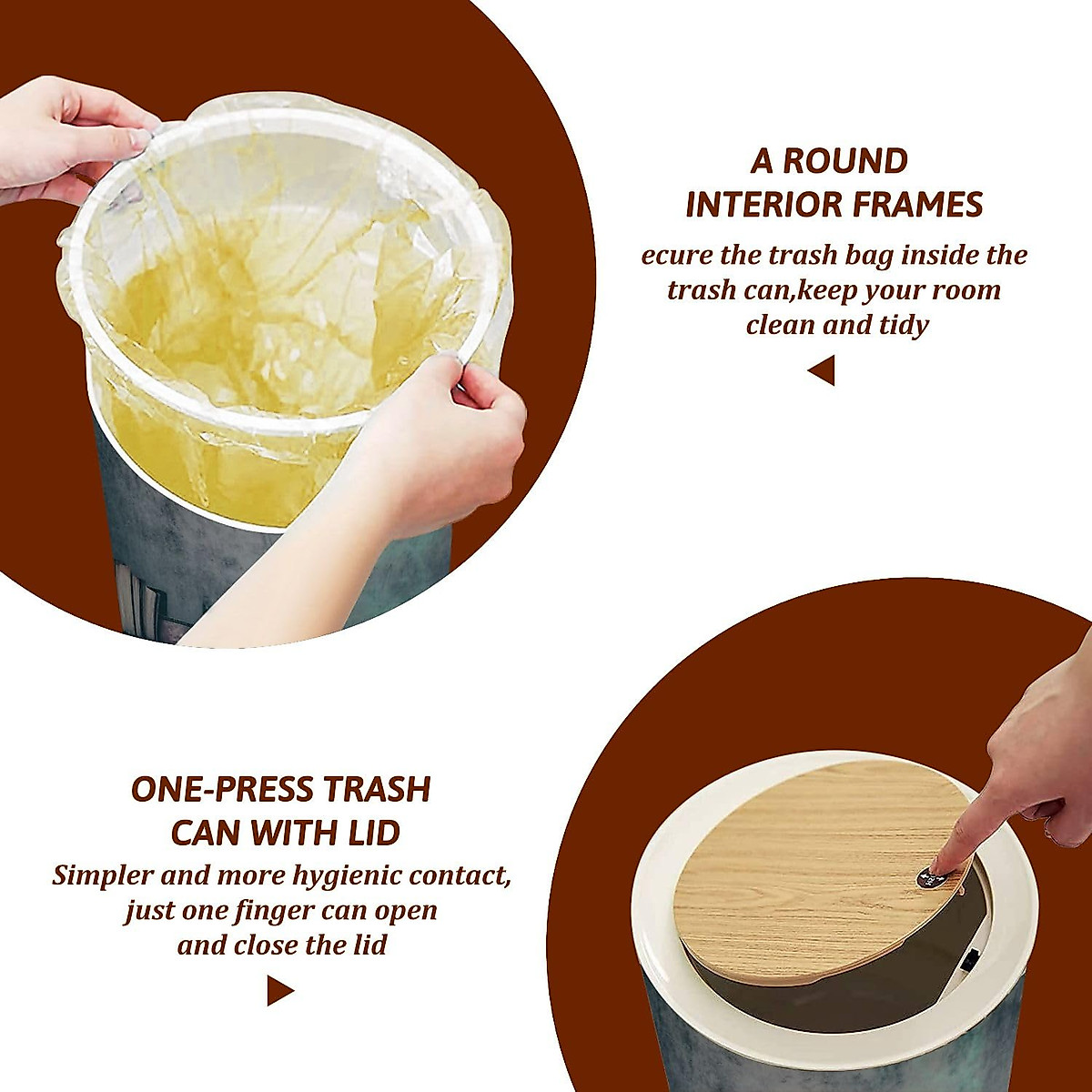 A ROUND INTERIOR FRAMES

ecure the trash bag inside the trash can,keep your room clean and tidy

ONE-PRESS TRASH CAN WITH LID

Simpler and more hygienic contact, just one finger can open and close the lid