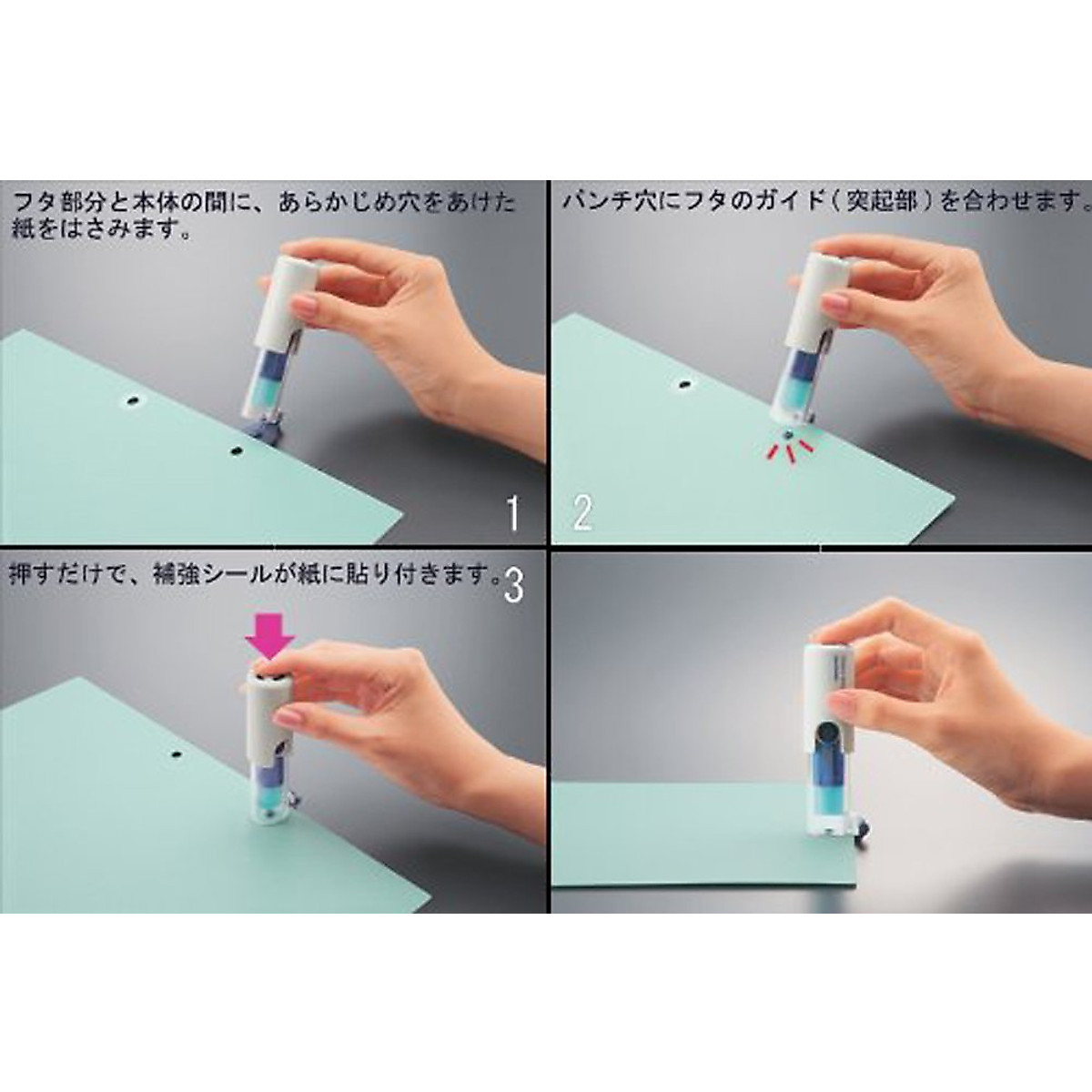 フタ部分と本体の間に、あらかじめ穴をあけた紙をはさみます。

1

パンチ穴にフタのガイド（突起部）を合わせます。

2

押すだけで、補強シールが紙に貼り付きます。

3