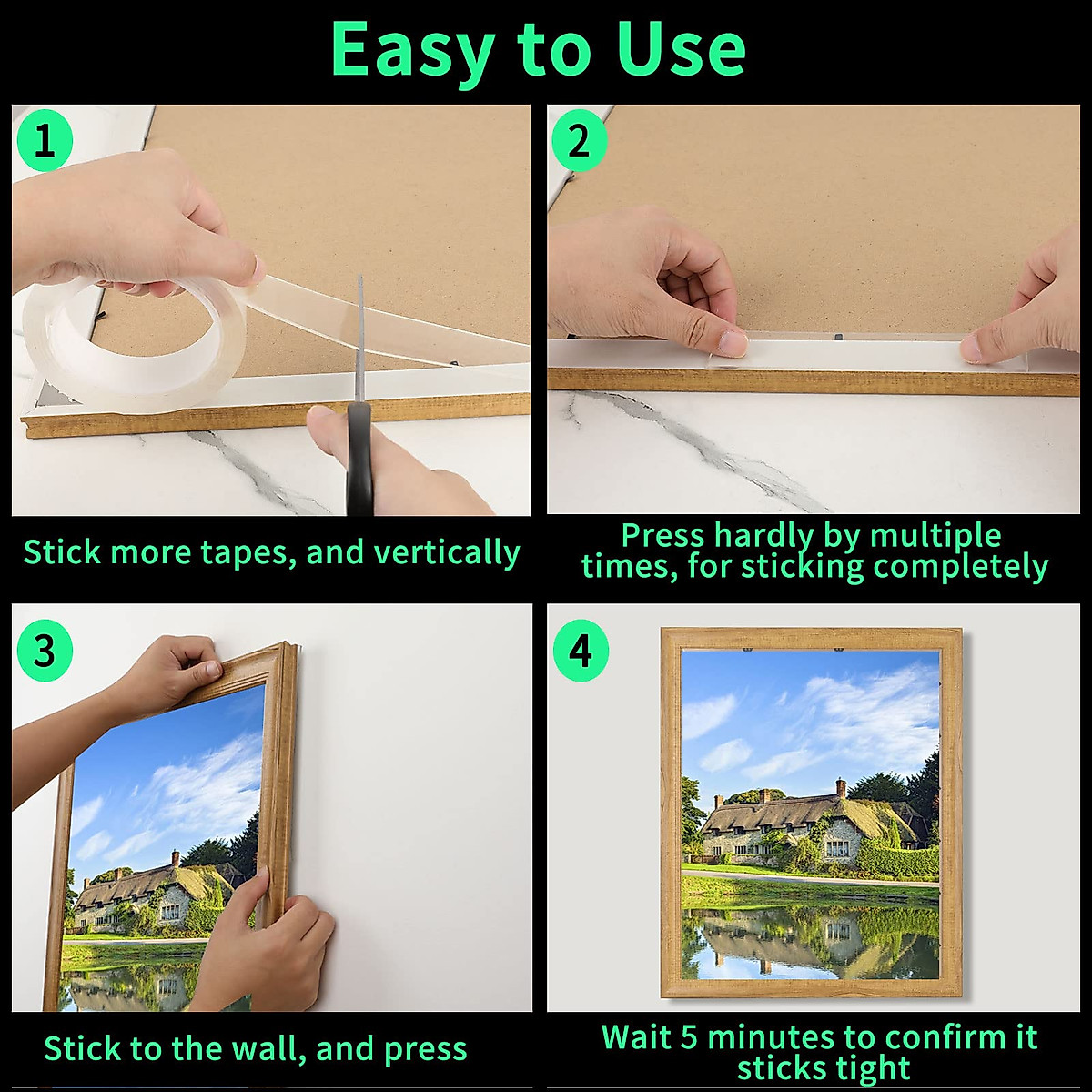 Easy to Use

1

Stick more tapes, and vertically

2

Press hardly by multiple times, for sticking completely

3

Stick to the wall, and press

4

Wait 5 minutes to confirm it sticks tight