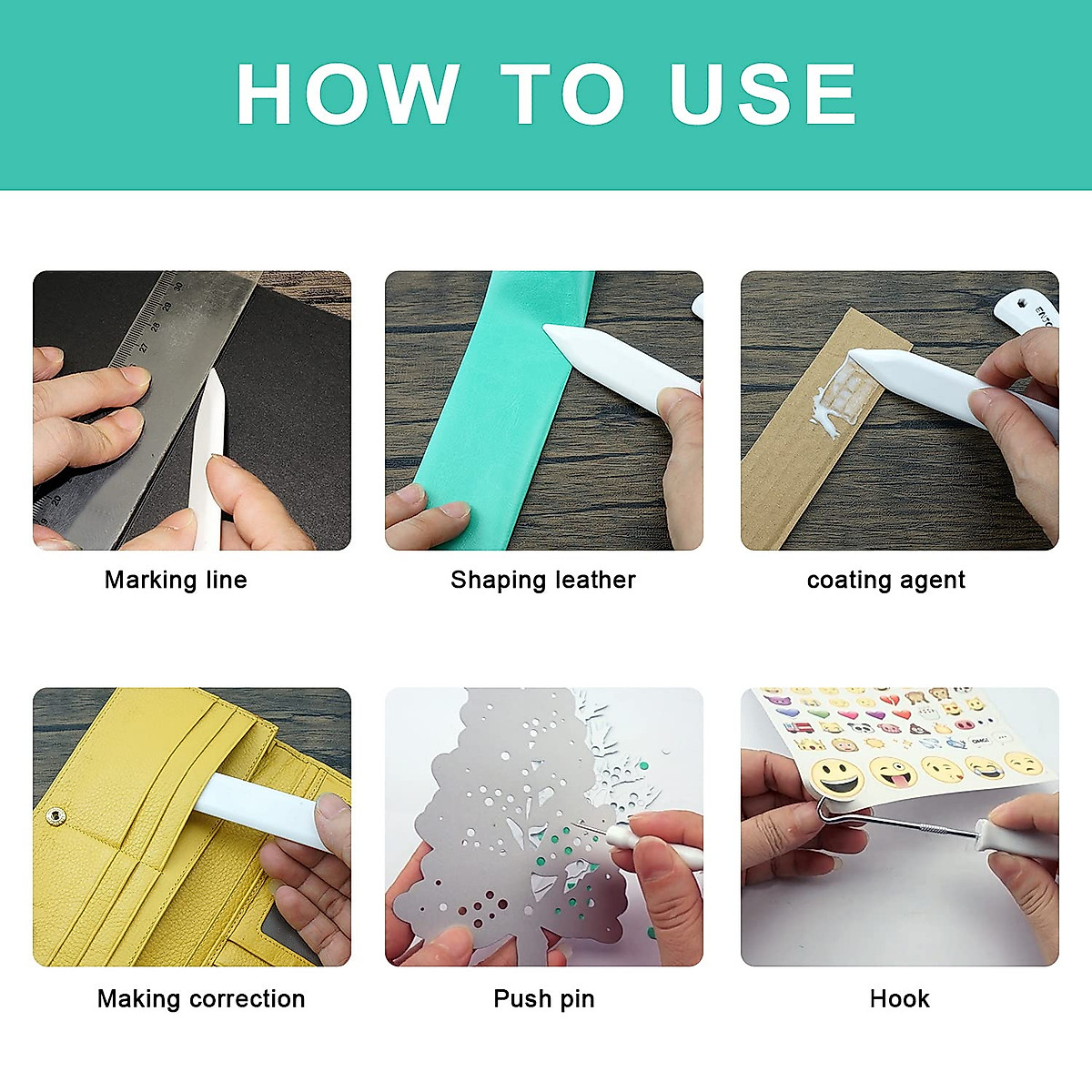 HOW TO USE

Marking line

Shaping leather

coating agent

Making correction

Push pin

Hook