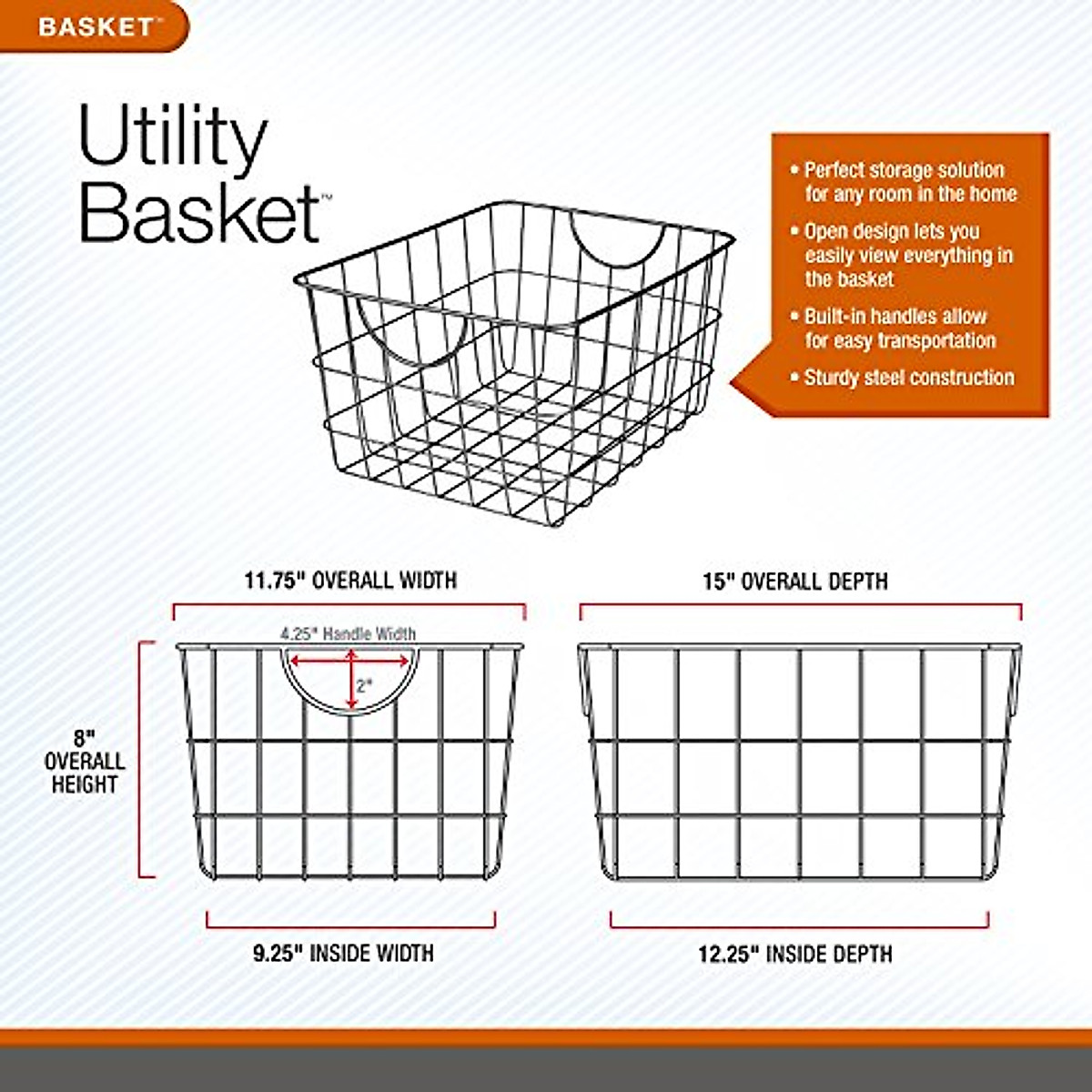 BASKET™

Utility Basket™

• Perfect storage solution for any room in the home
• Open design lets you easily view everything in the basket
• Built-in handles allow for easy transportation
• Sturdy steel construction

11.75" OVERALL WIDTH

4.25" Handle Width

2"

8" OVERALL HEIGHT

9.25" INSIDE WIDTH

15" OVERALL DEPTH

12.25" INSIDE DEPTH