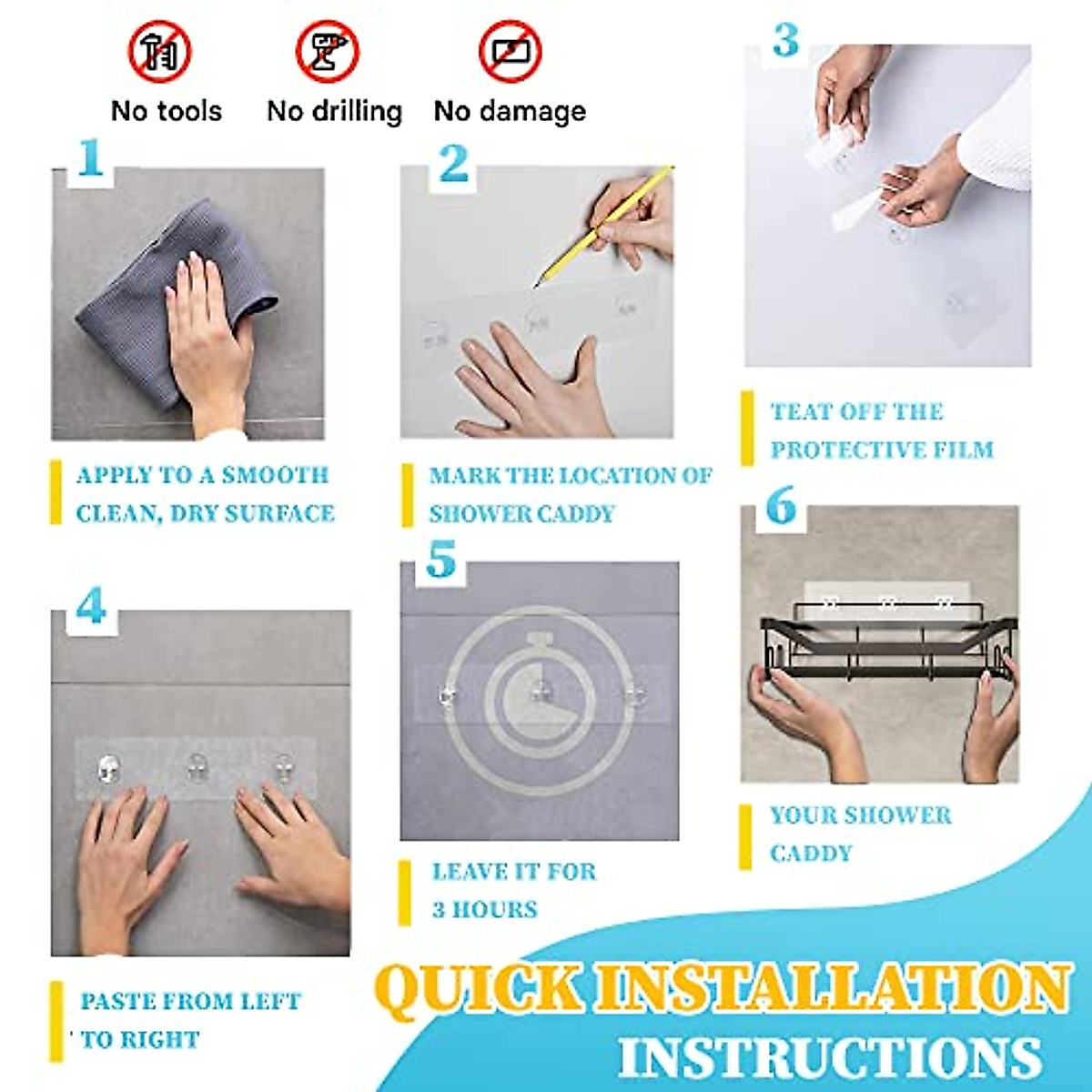 No tools

No drilling

No damage

1

APPLY TO A SMOOTH CLEAN, DRY SURFACE

2

MARK THE LOCATION OF SHOWER CADDY

3

TEAT OFF THE PROTECTIVE FILM

4

PASTE FROM LEFT TO RIGHT

5

LEAVE IT FOR 3 HOURS

6

YOUR SHOWER CADDY

QUICK INSTALLATION INSTRUCTIONS