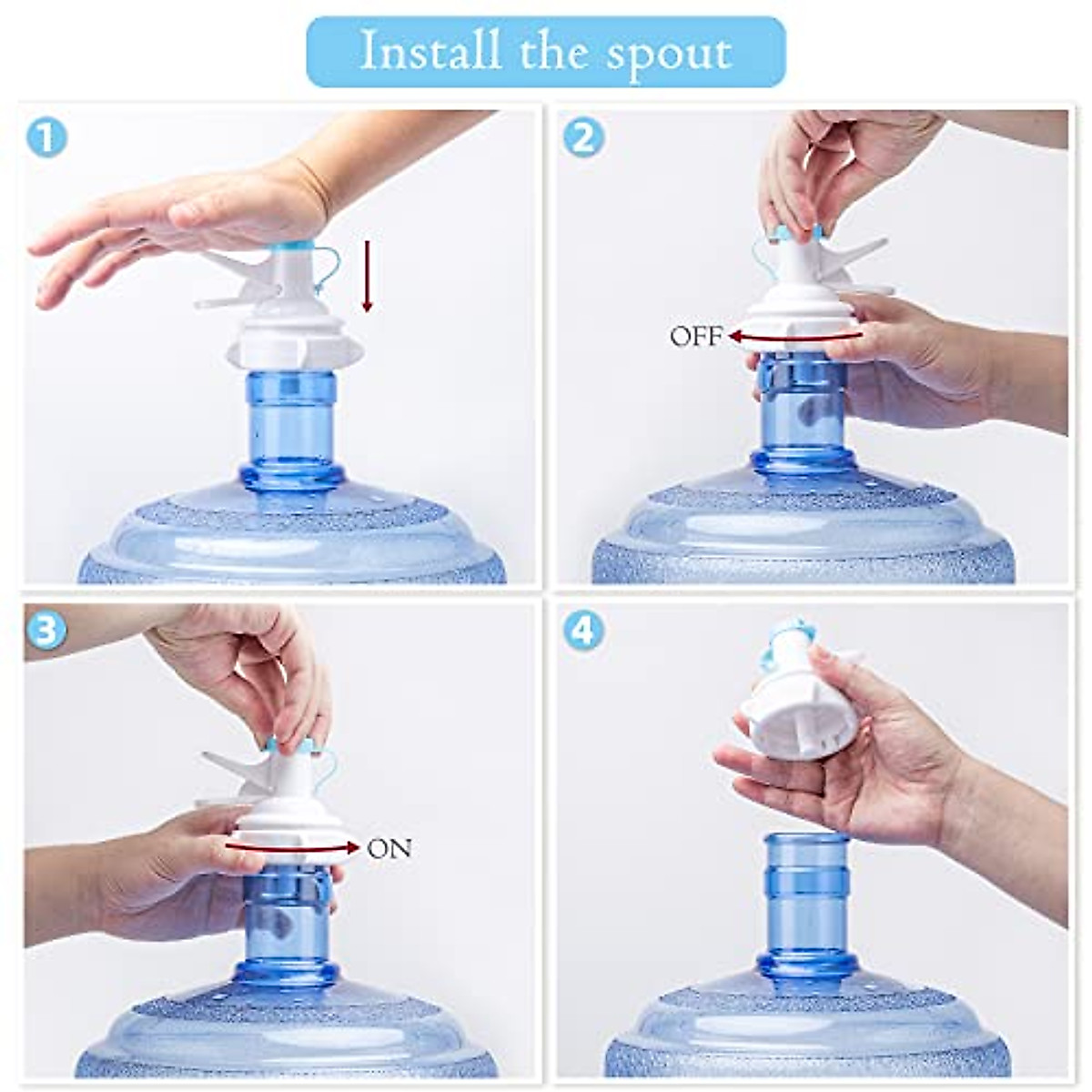 Install the spout

1

2

OFF

3

ON

4