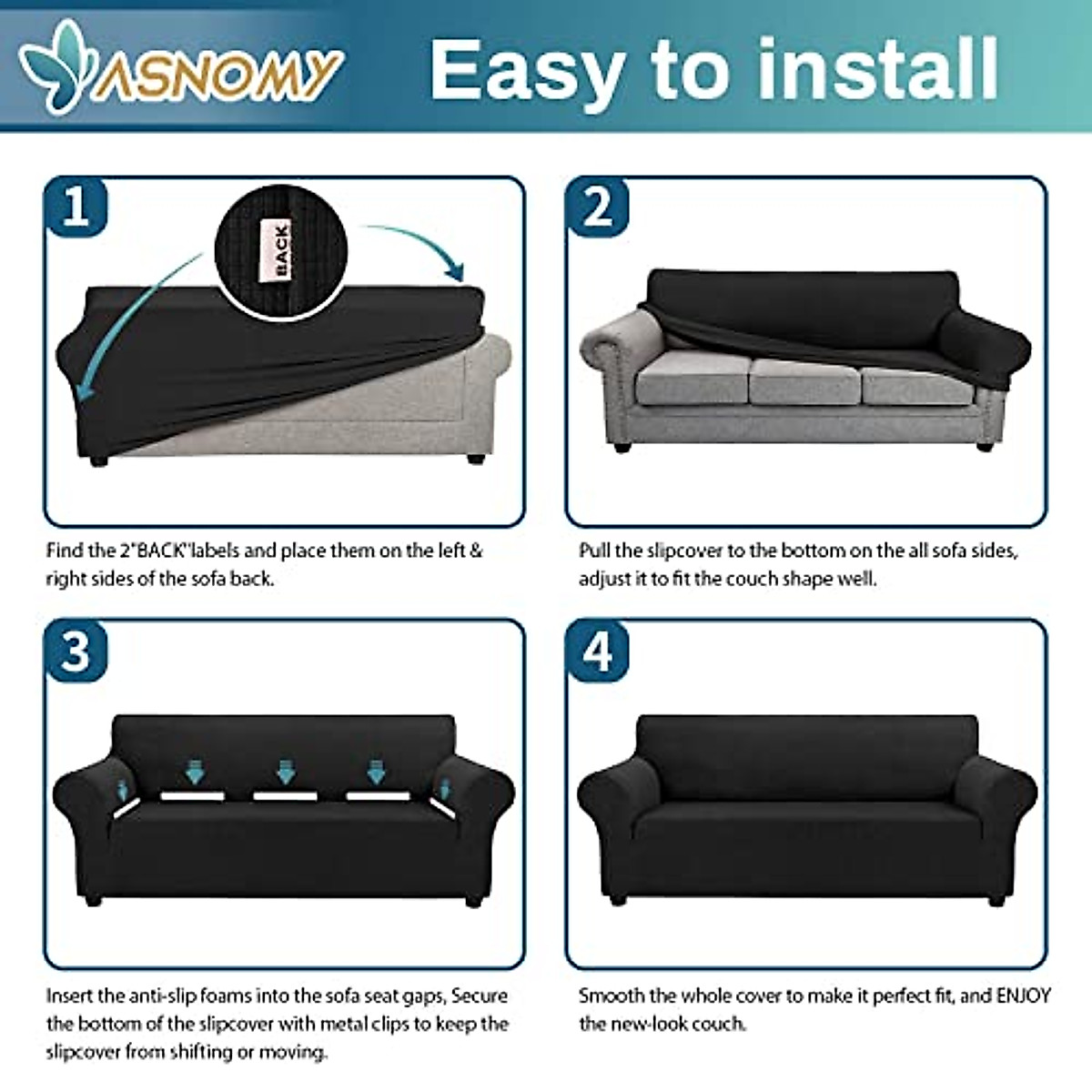 ASNOMY

Easy to install

1

BACK

Find the 2"BACK"labels and place them on the left & right sides of the sofa back.

2

Pull the slipcover to the bottom on the all sofa sides, adjust it to fit the couch shape well.

3

Insert the anti-slip foams into the sofa seat gaps, Secure the bottom of the slipcover with metal clips to keep the slipcover from shifting or moving.

4

Smooth the whole cover to make it perfect fit, and ENJOY the new-look couch.