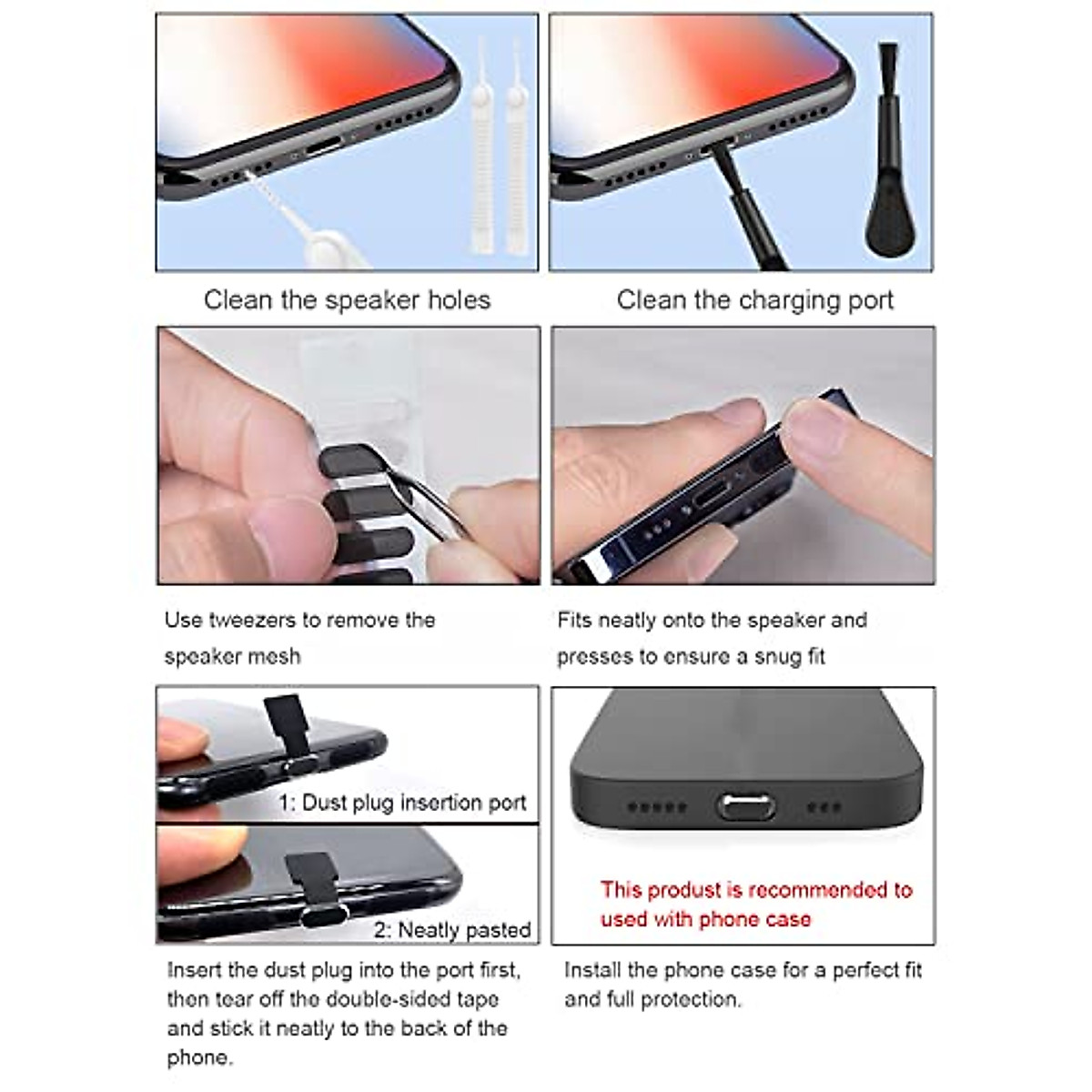 Clean the speaker holes

Clean the charging port

Use tweezers to remove the speaker mesh

Fits neatly onto the speaker and presses to ensure a snug fit

1: Dust plug insertion port

2: Neatly pasted

This produst is recommended to used with phone case

Insert the dust plug into the port first, then tear off the double-sided tape and stick it neatly to the back of the phone.

Install the phone case for a perfect fit and full protection.