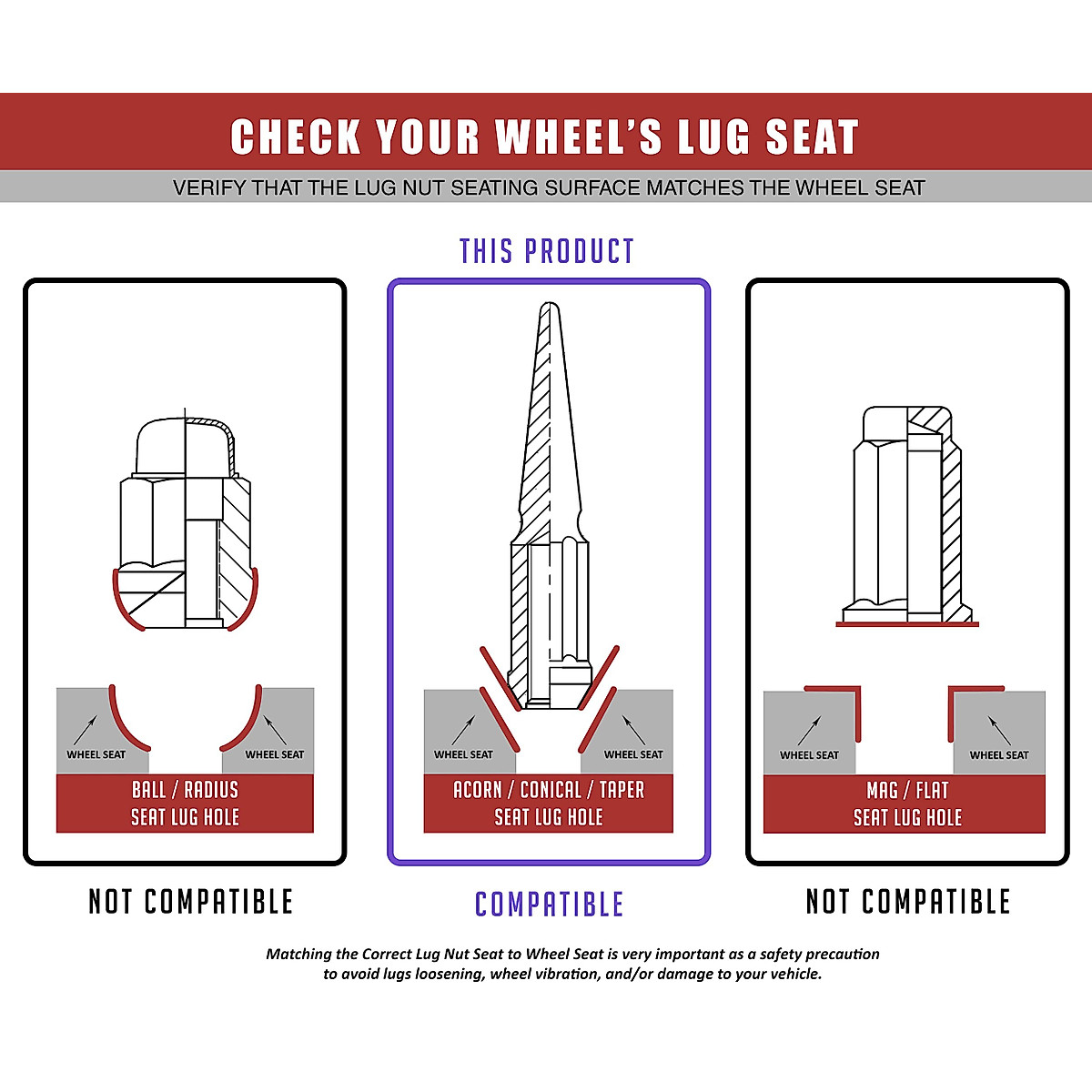 CHECK YOUR WHEEL'S LUG SEAT

VERIFY THAT THE LUG NUT SEATING SURFACE MATCHES THE WHEEL SEAT

THIS PRODUCT

WHEEL SEAT

WHEEL SEAT

BALL / RADIUS SEAT LUG HOLE

NOT COMPATIBLE

WHEEL SEAT

WHEEL SEAT

ACORN / CONICAL / TAPER SEAT LUG HOLE

COMPATIBLE

WHEEL SEAT

WHEEL SEAT

MAG / FLAT SEAT LUG HOLE

NOT COMPATIBLE

Matching the Correct Lug Nut Seat to Wheel Seat is very important as a safety precaution to avoid lugs loosening, wheel vibration, and/or damage to your vehicle.