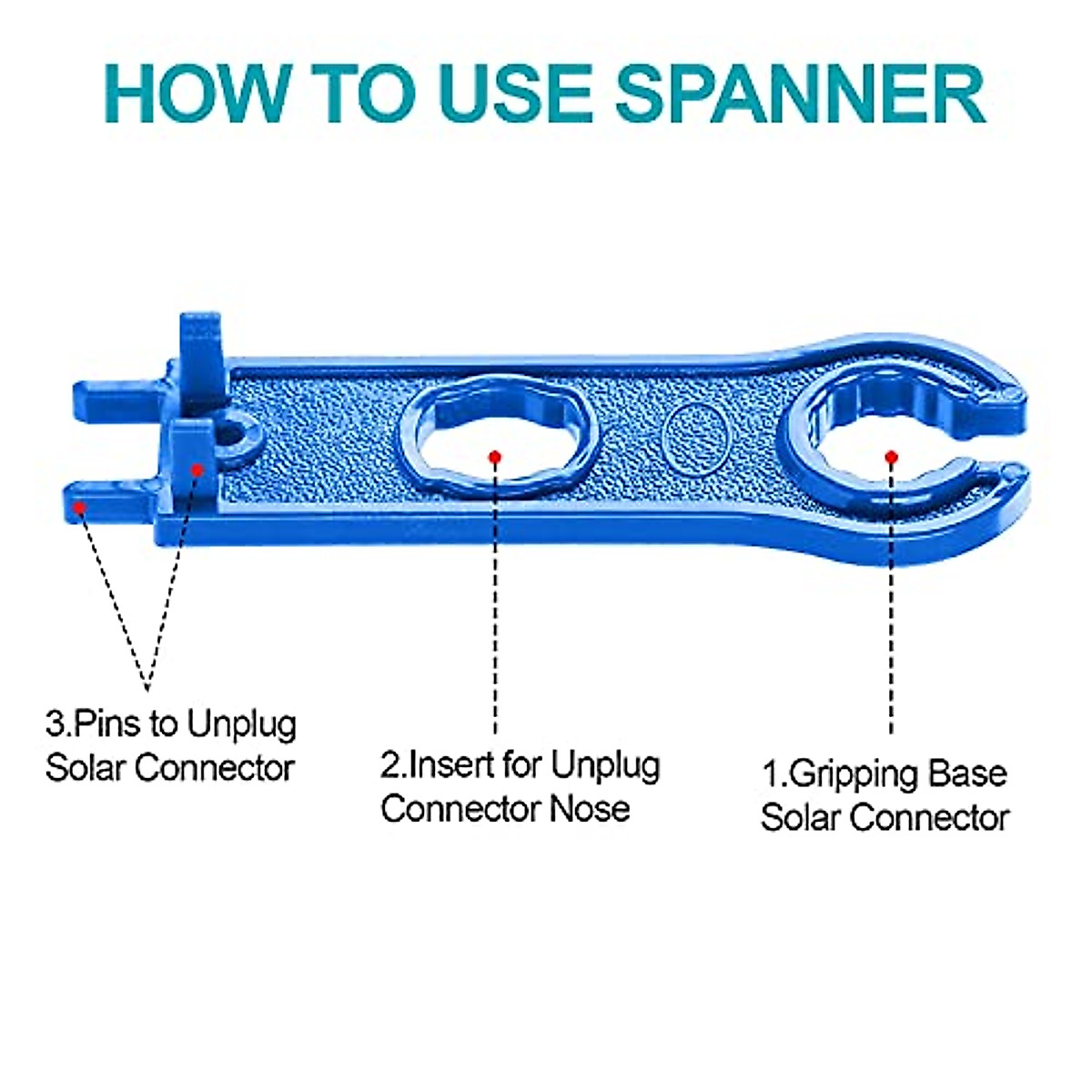 HOW TO USE SPANNER

3.Pins to Unplug Solar Connector

2.Insert for Unplug Connector Nose

1.Gripping Base Solar Connector