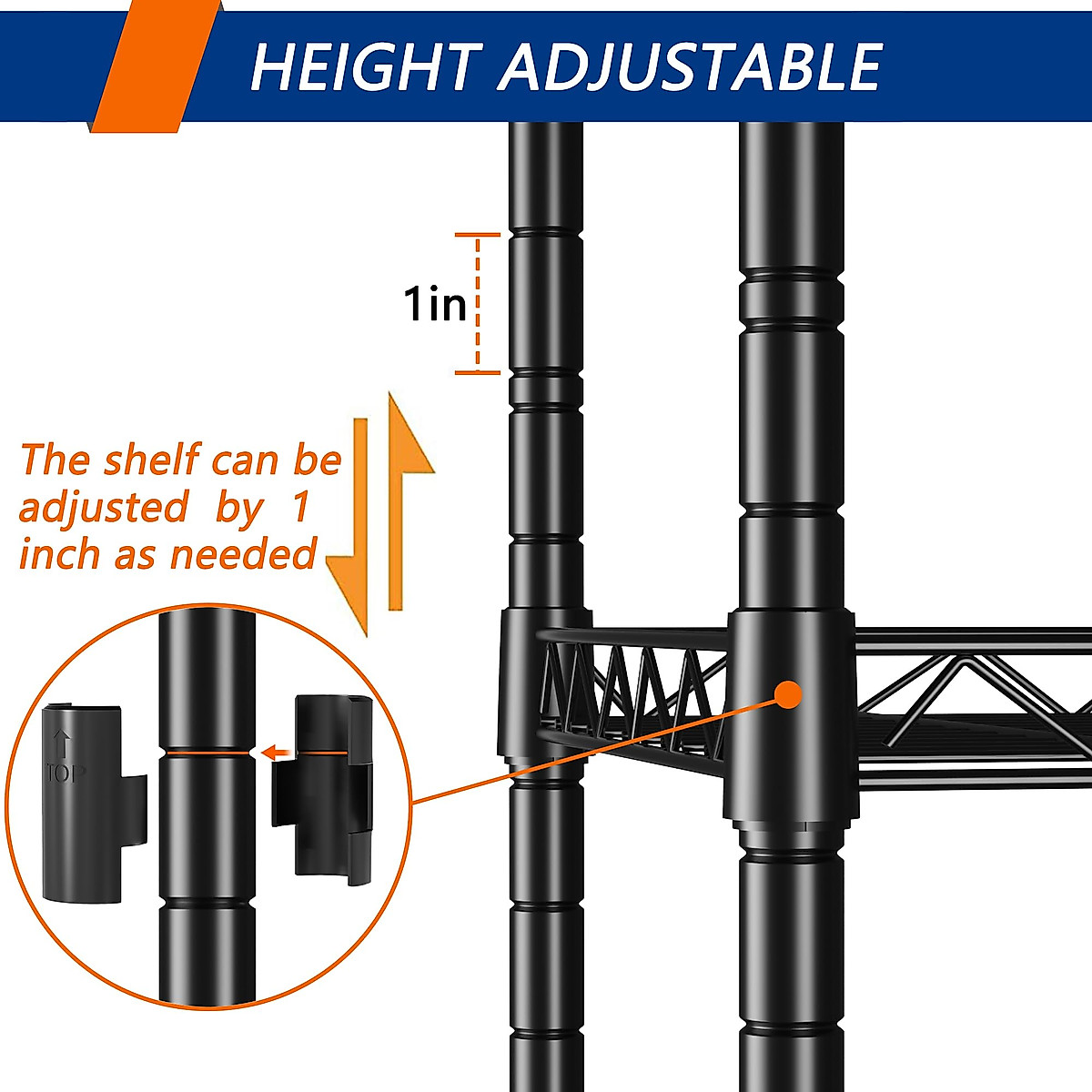 HEIGHT ADJUSTABLE

1in

The shelf can be adjusted by 1 inch as needed

TOP