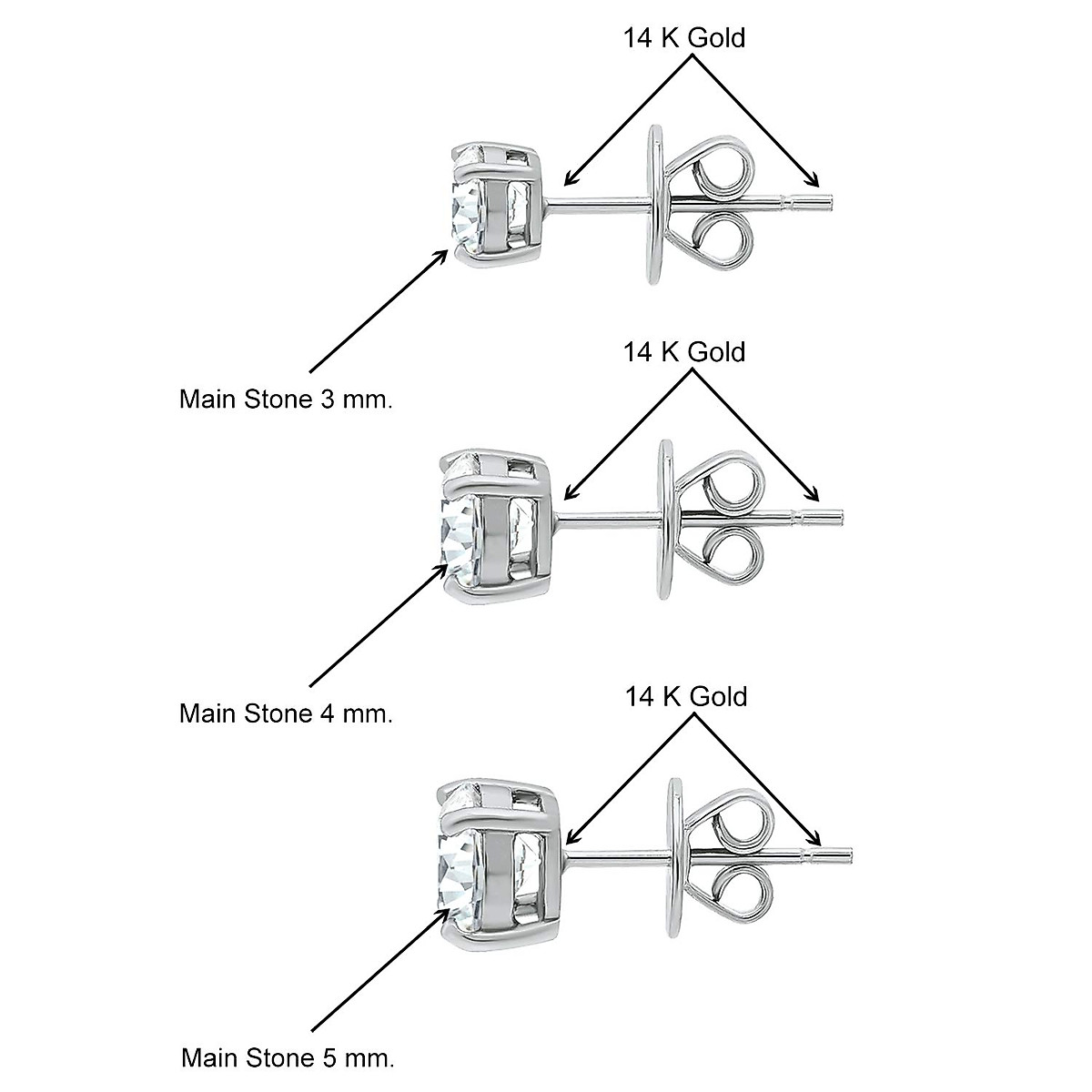 14 K Gold

Main Stone 3 mm.

14 K Gold

Main Stone 4 mm.

14 K Gold

Main Stone 5 mm.