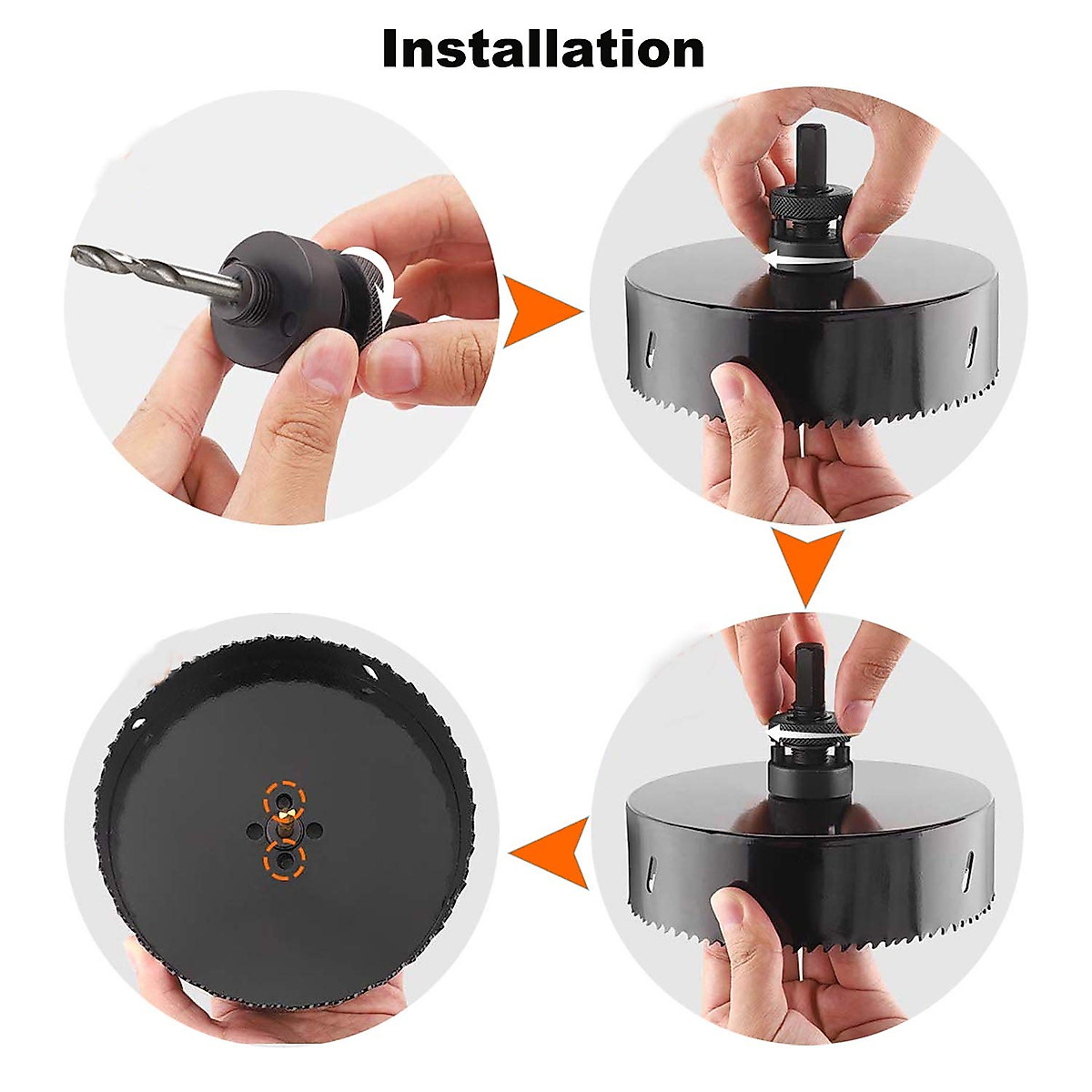 Installation