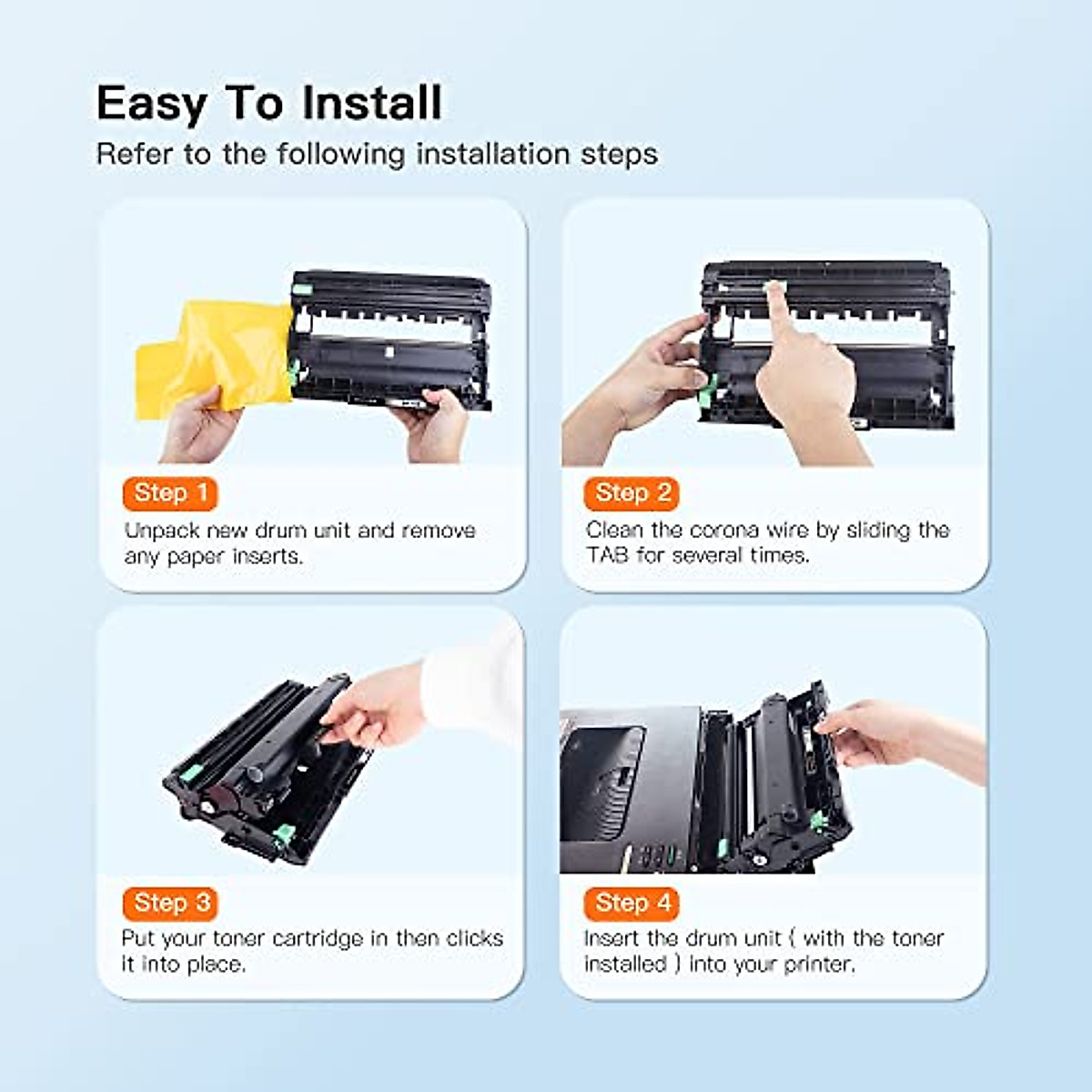 Easy To Install
Refer to the following installation steps

Step 1
Unpack new drum unit and remove any paper inserts.

Step 2
Clean the corona wire by sliding the TAB for several times.

Step 3
Put your toner cartridge in then clicks it into place.

Step 4
Insert the drum unit ( with the toner installed ) into your printer.