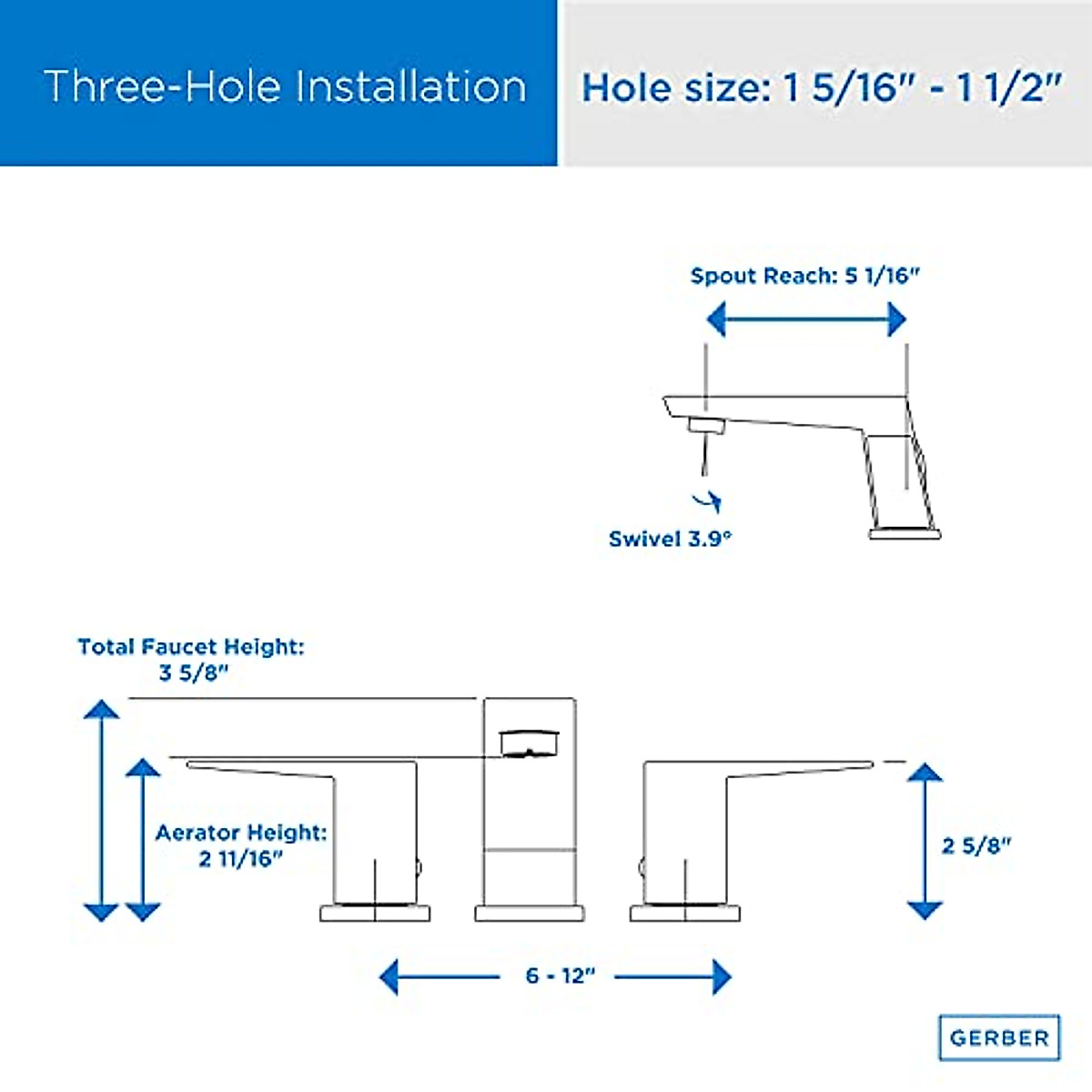 Three-Hole Installation

Hole size: 1 5/16" - 1 1/2"

Spout Reach: 5 1/16"

Swivel 3.9°

Total Faucet Height: 3 5/8"

Aerator Height: 2 11/16"

2 5/8"

6 - 12"

GERBER