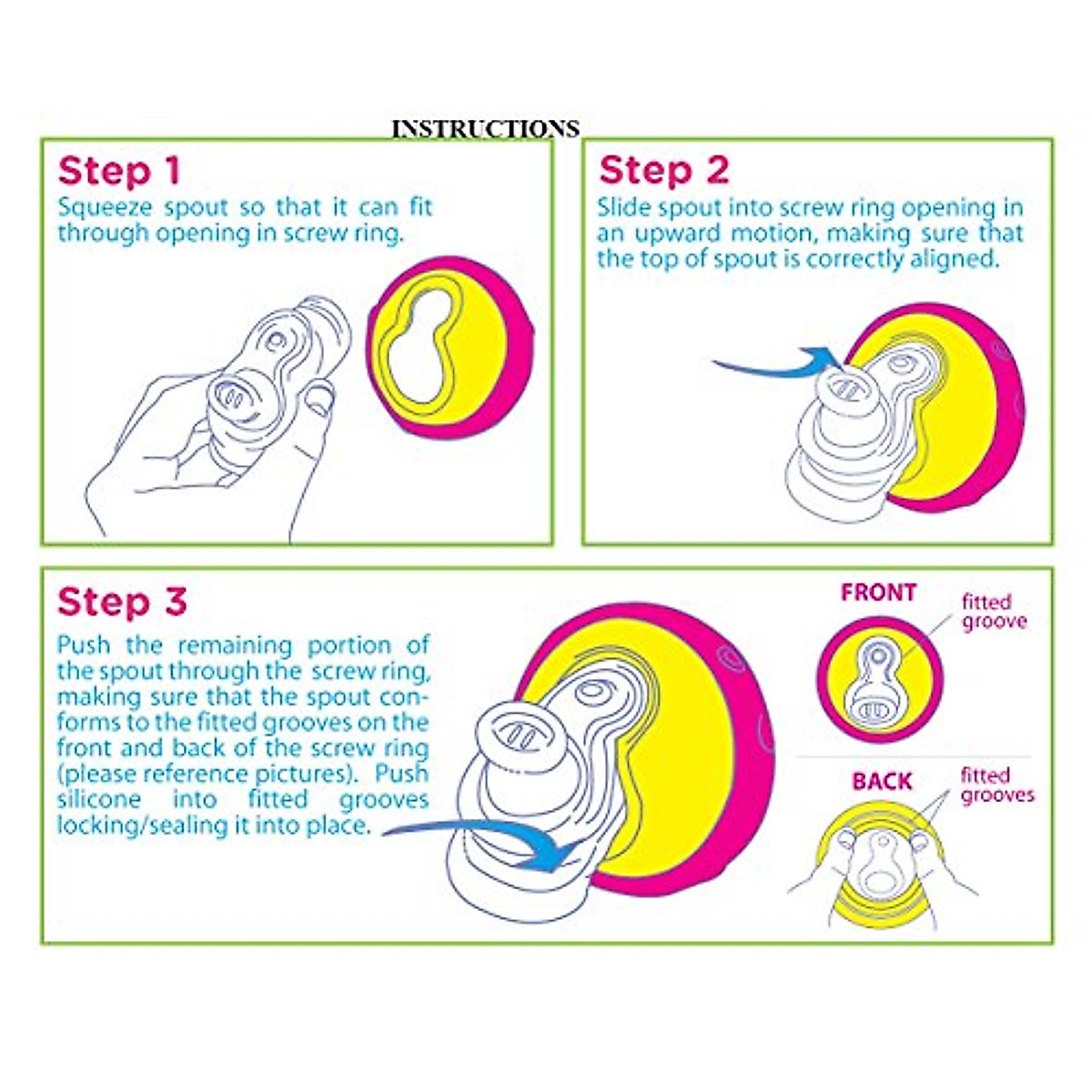 INSTRUCTIONS

Step 1
Squeeze spout so that it can fit through opening in screw ring.

Step 2
Slide spout into screw ring opening in an upward motion, making sure that the top of spout is correctly aligned.

Step 3
Push the remaining portion of the spout through the screw ring, making sure that the spout conforms to the fitted grooves on the front and back of the screw ring (please reference pictures). Push silicone into fitted grooves locking/sealing it into place.

FRONT
fitted groove

BACK
fitted grooves