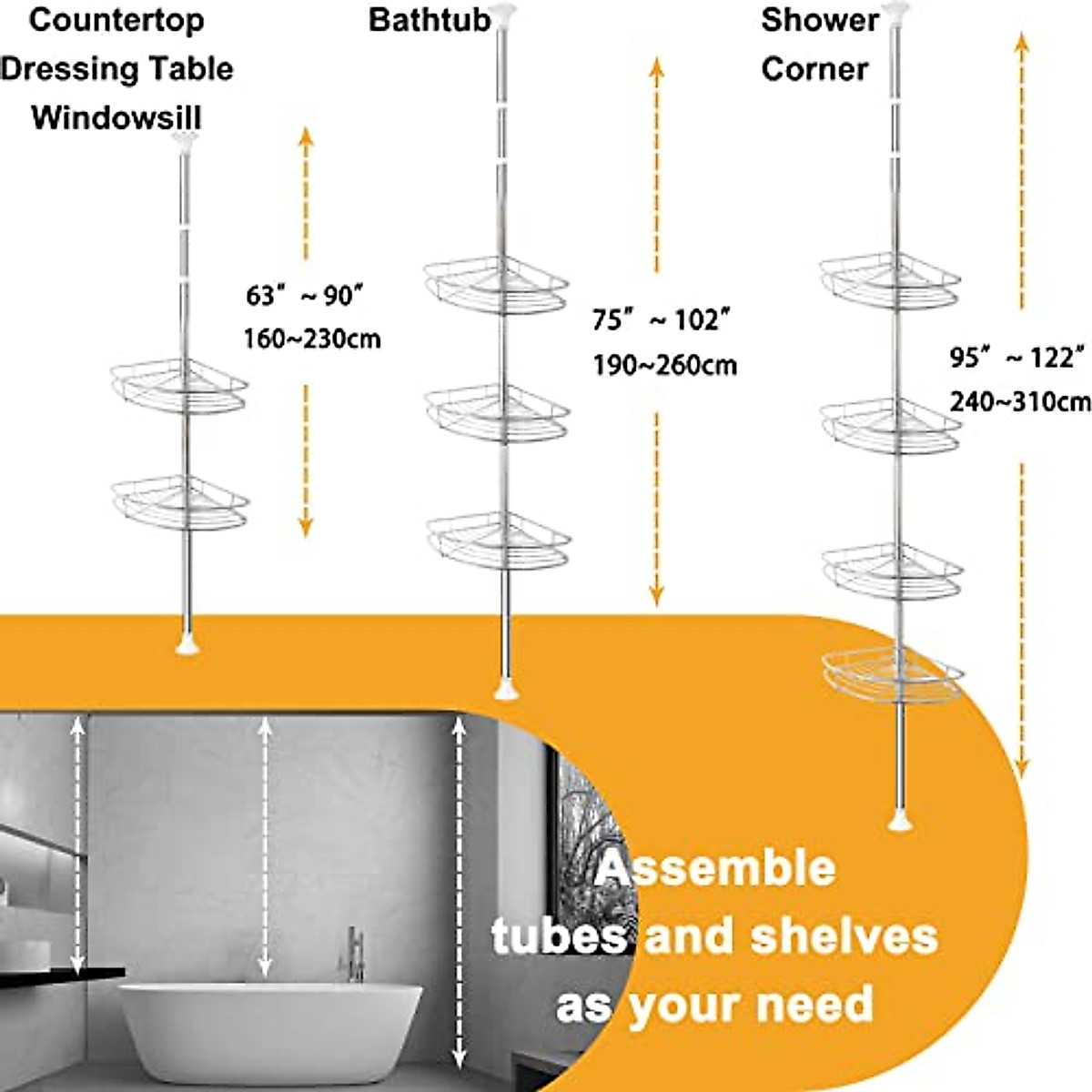 Countertop
Dressing Table
Windowsill

63″ ~ 90″
160~230cm

Bathtub

75″ ~ 102″
190~260cm

Shower
Corner

95″ ~ 122″
240~310cm

Assemble
tubes and shelves
as your need