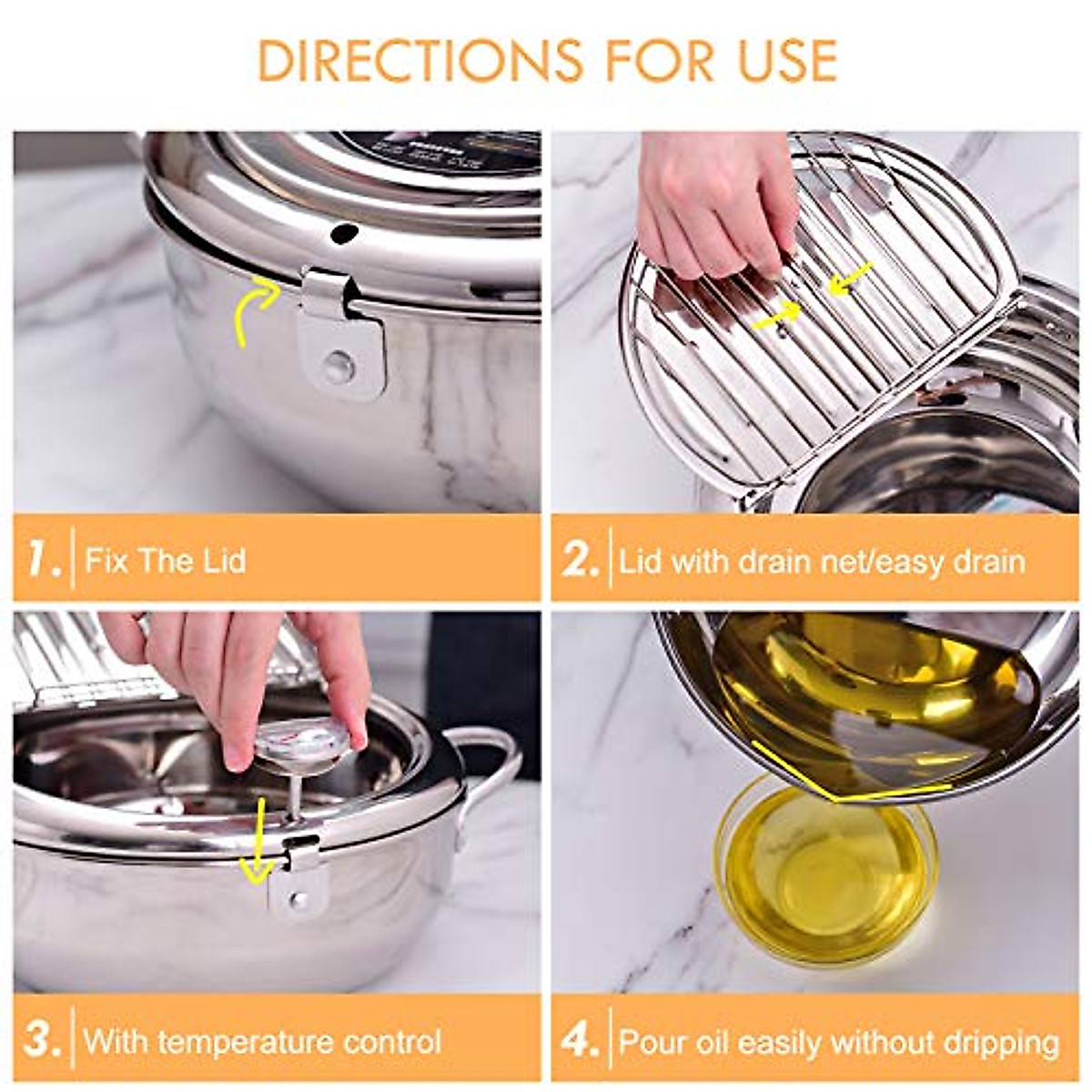 DIRECTIONS FOR USE

1. Fix The Lid

2. Lid with drain net/easy drain

3. With temperature control

4. Pour oil easily without dripping