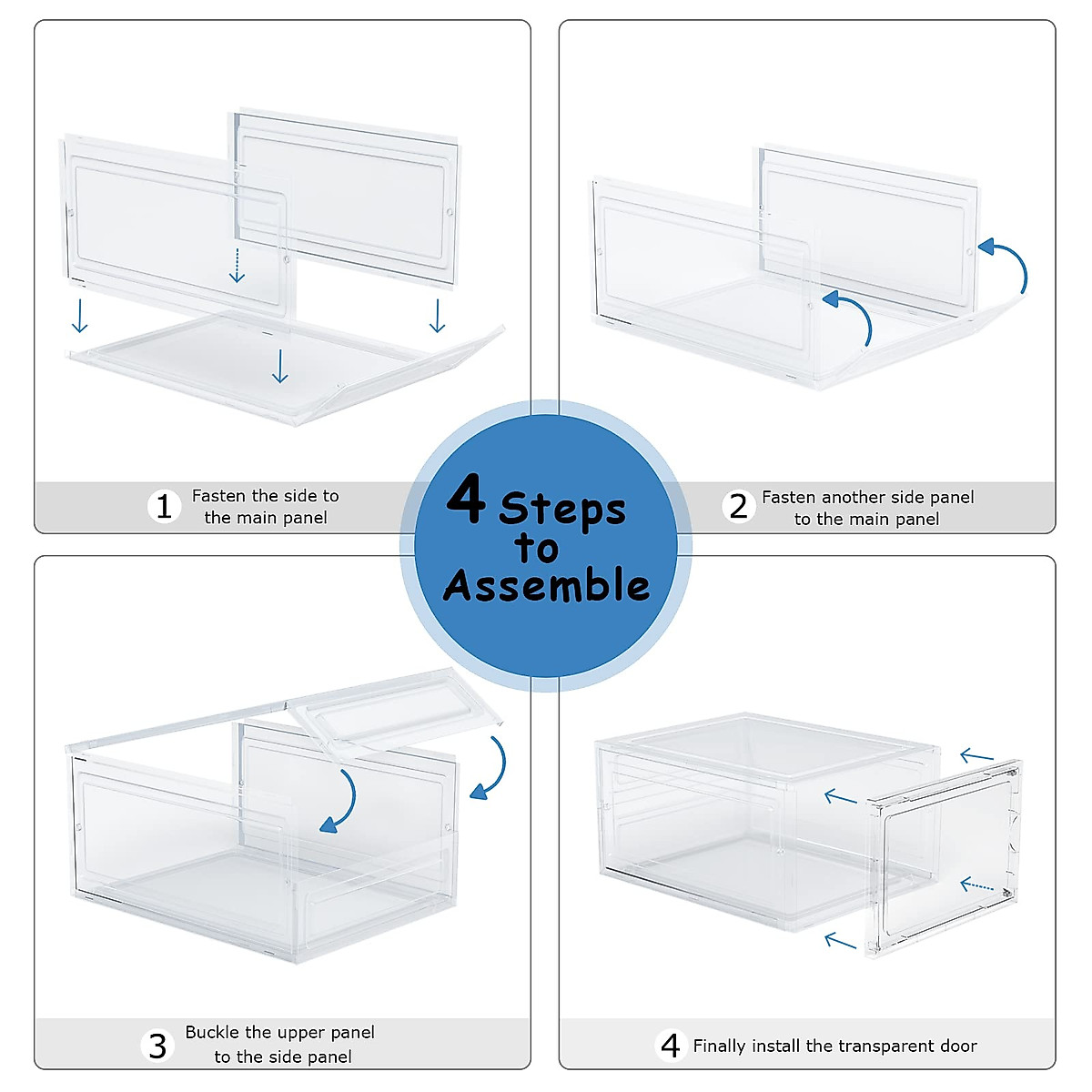 1 Fasten the side to the main panel

2 Fasten another side panel to the main panel

4 Steps to Assemble

3 Buckle the upper panel to the side panel

4 Finally install the transparent door