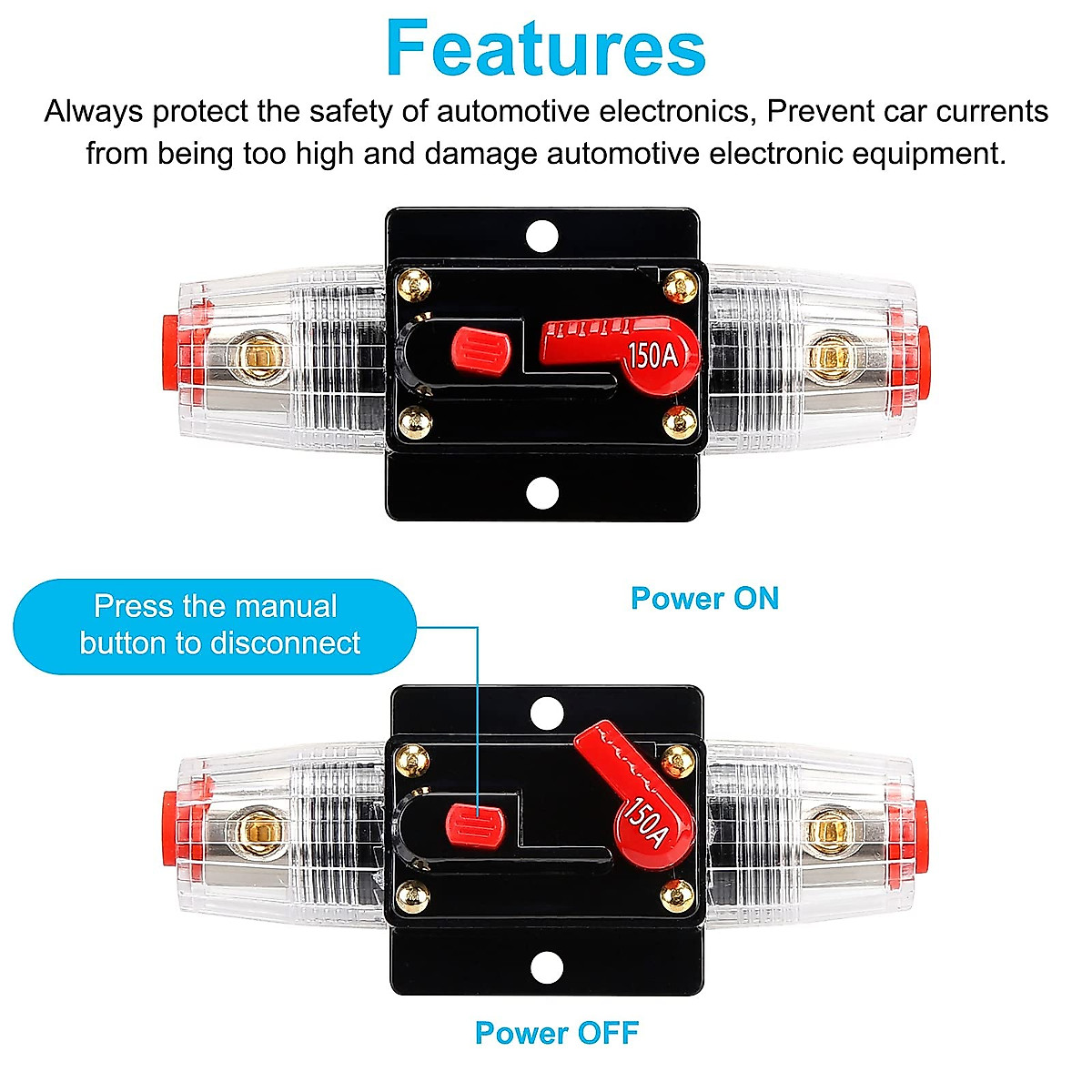 Features

Always protect the safety of automotive electronics, Prevent car currents from being too high and damage automotive electronic equipment.

150A

Power ON

Press the manual button to disconnect

150A

Power OFF