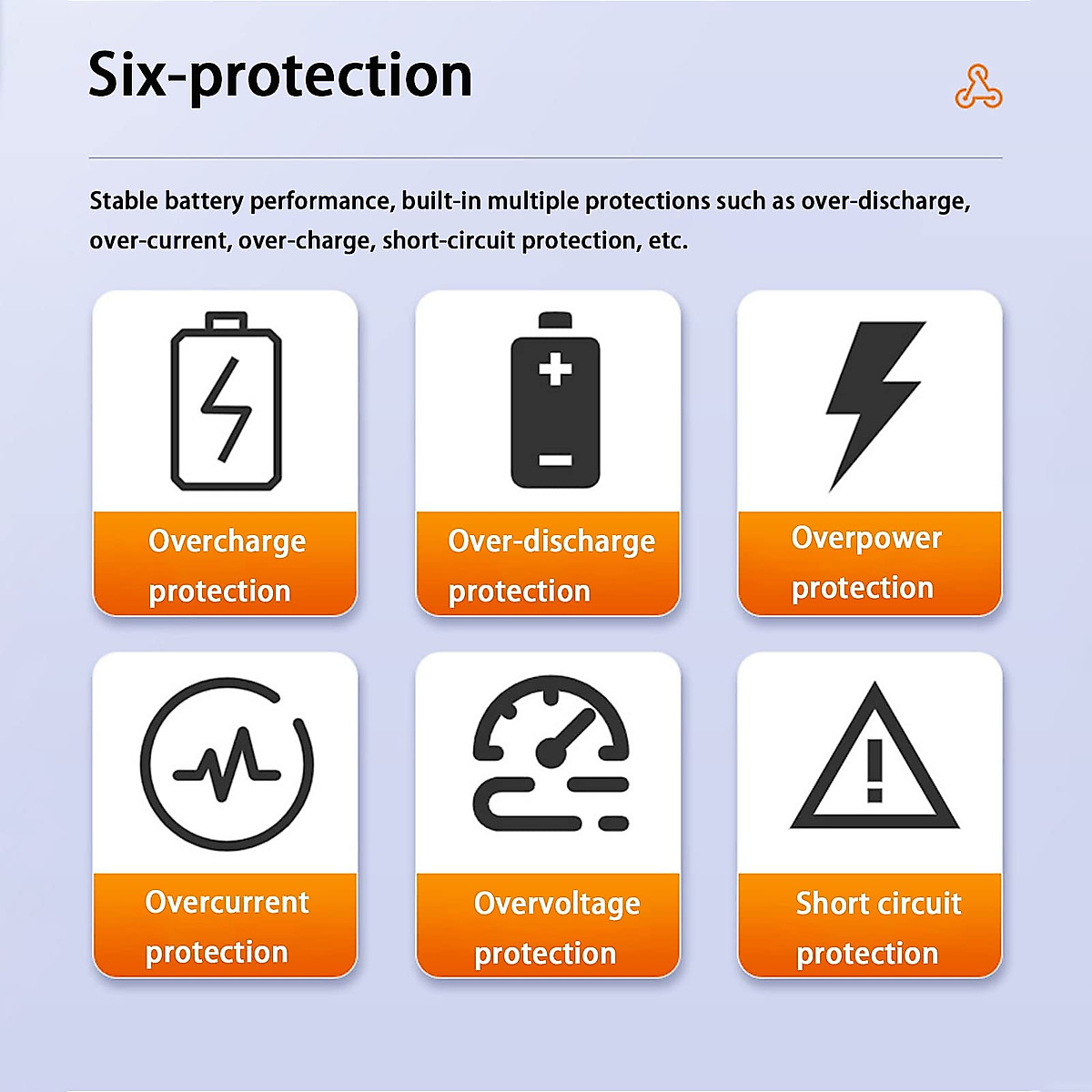 Six-protection

Stable battery performance, built-in multiple protections such as over-discharge, over-current, over-charge, short-circuit protection, etc.

Overcharge protection

Over-discharge protection

Overpower protection

Overcurrent protection

Overvoltage protection

Short circuit protection